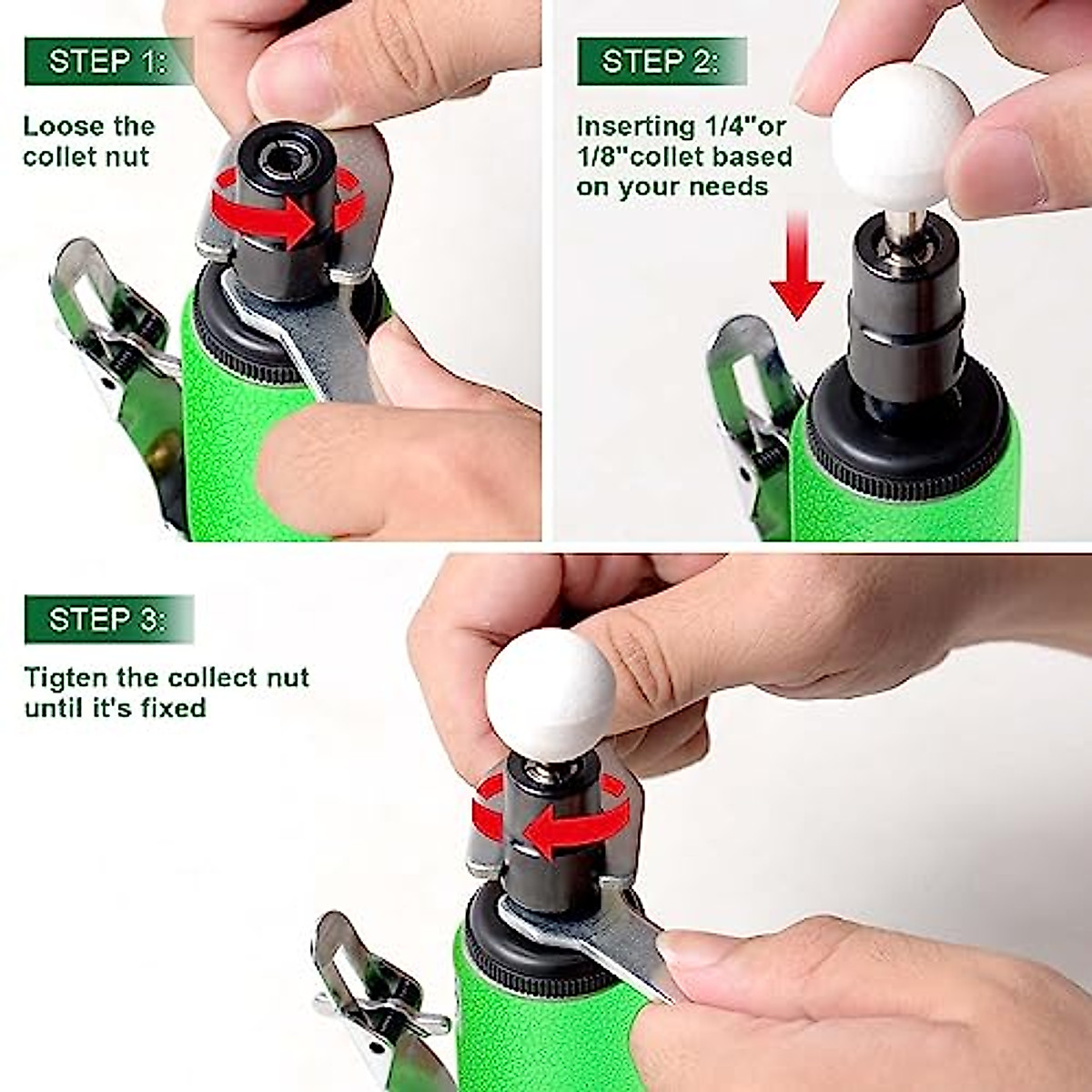 STEP 1:

Loose the collet nut

STEP 2:

Inserting 1/4"or 1/8"collet based on your needs

STEP 3:

Tigten the collect nut until it's fixed