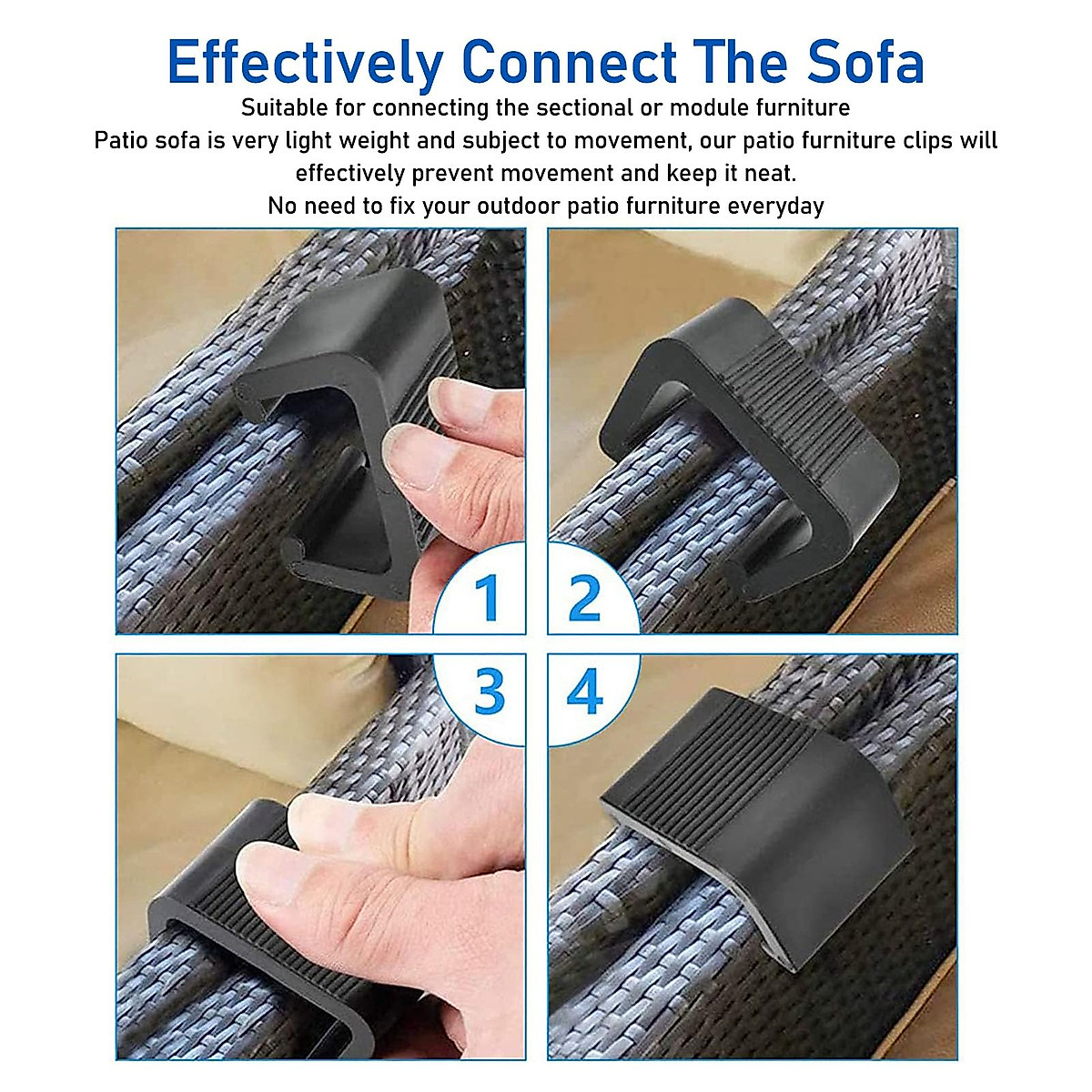 Effectively Connect The Sofa

Suitable for connecting the sectional or module furniture

Patio sofa is very light weight and subject to movement, our patio furniture clips will effectively prevent movement and keep it neat.

No need to fix your outdoor patio furniture everyday

1

2

3

4