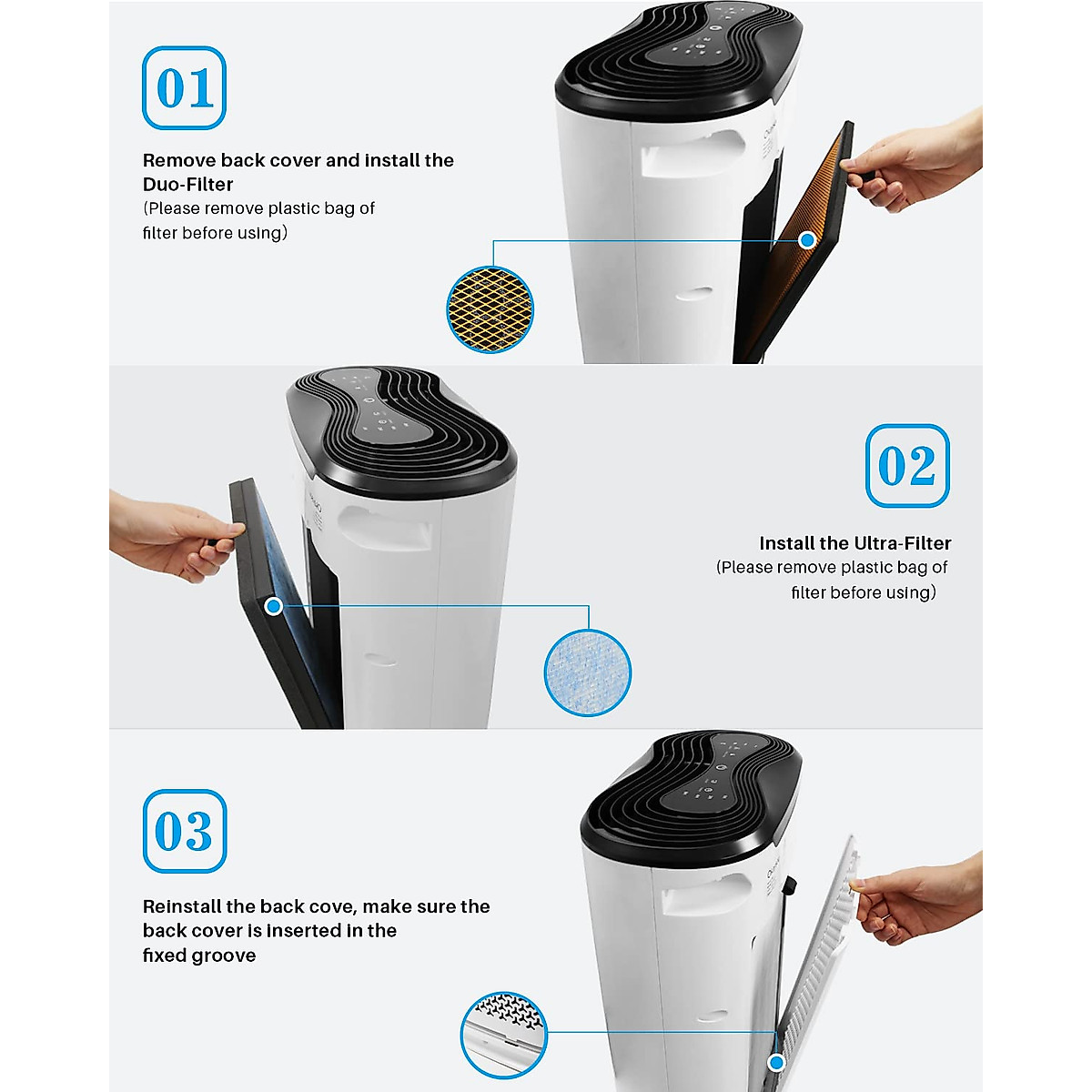 01

Remove back cover and install the Duo-Filter
(Please remove plastic bag of filter before using)

02

Install the Ultra-Filter
(Please remove plastic bag of filter before using)

03

Reinstall the back cove, make sure the back cover is inserted in the fixed groove