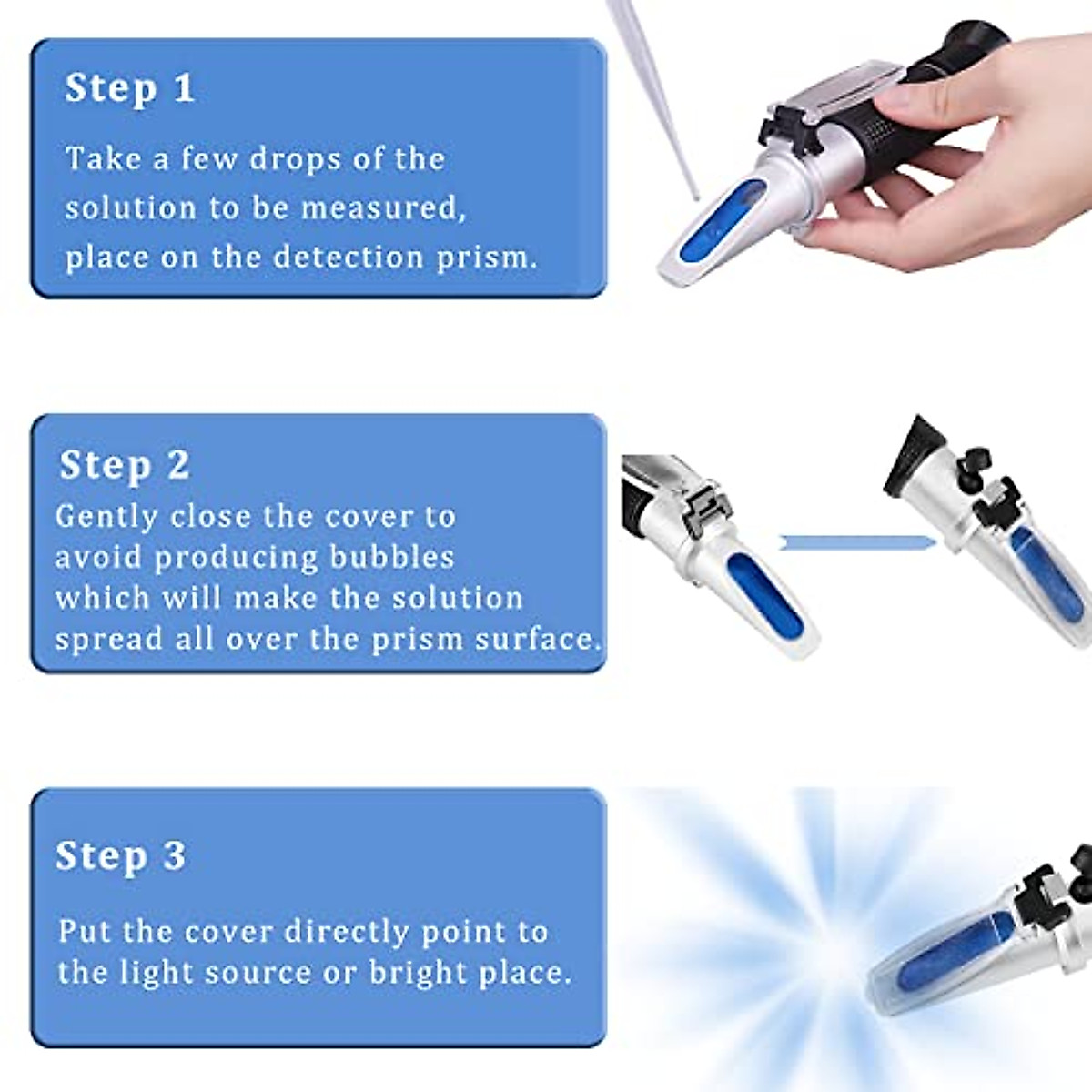 Step 1

Take a few drops of the solution to be measured, place on the detection prism.

Step 2
Gently close the cover to avoid producing bubbles which will make the solution spread all over the prism surface.

Step 3

Put the cover directly point to the light source or bright place.