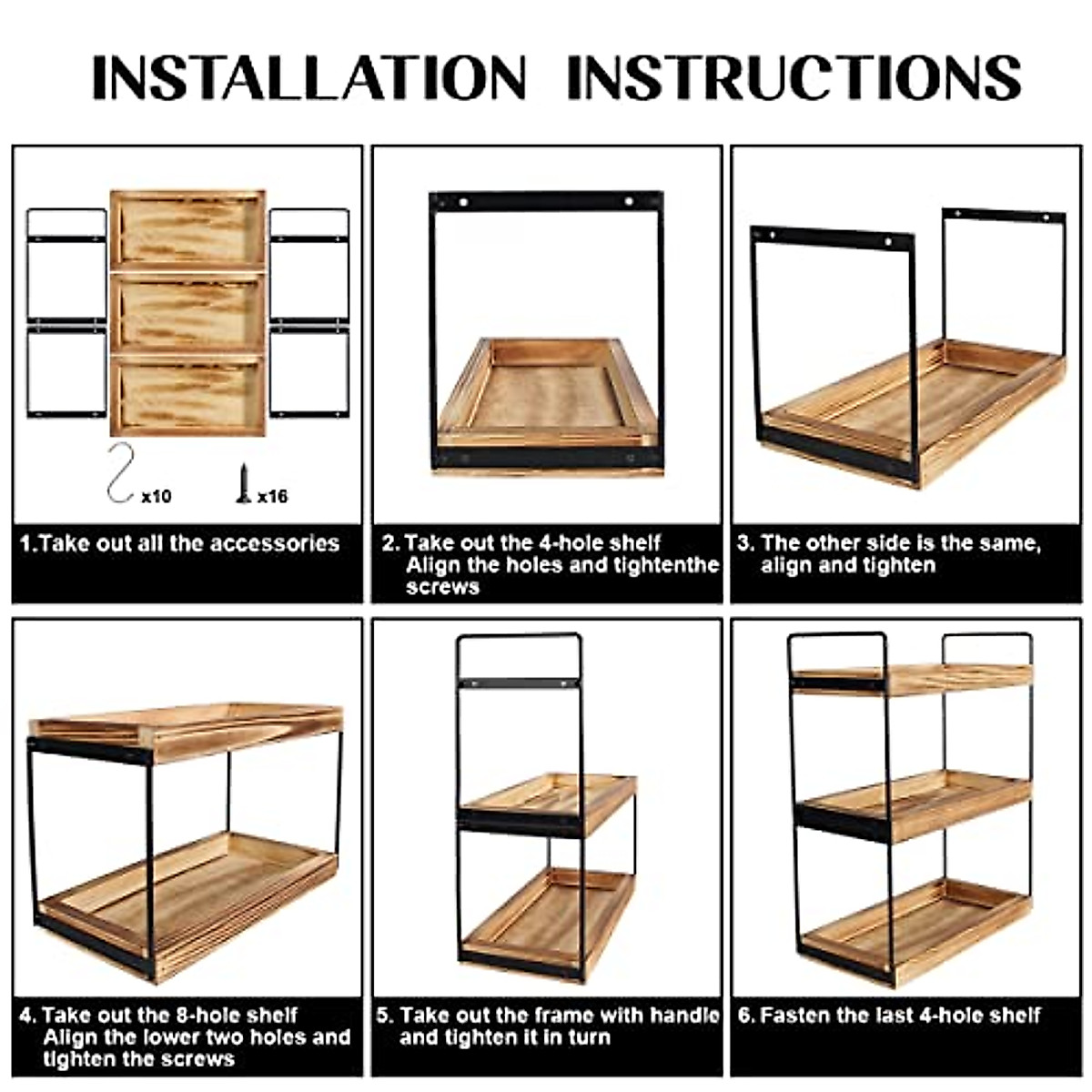 INSTALLATION INSTRUCTIONS

x10

x16

1.Take out all the accessories

2. Take out the 4-hole shelf Align the holes and tightenthe screws

3. The other side is the same, align and tighten

4. Take out the 8-hole shelf Align the lower two holes and tighten the screws

5. Take out the frame with handle and tighten it in turn

6. Fasten the last 4-hole shelf