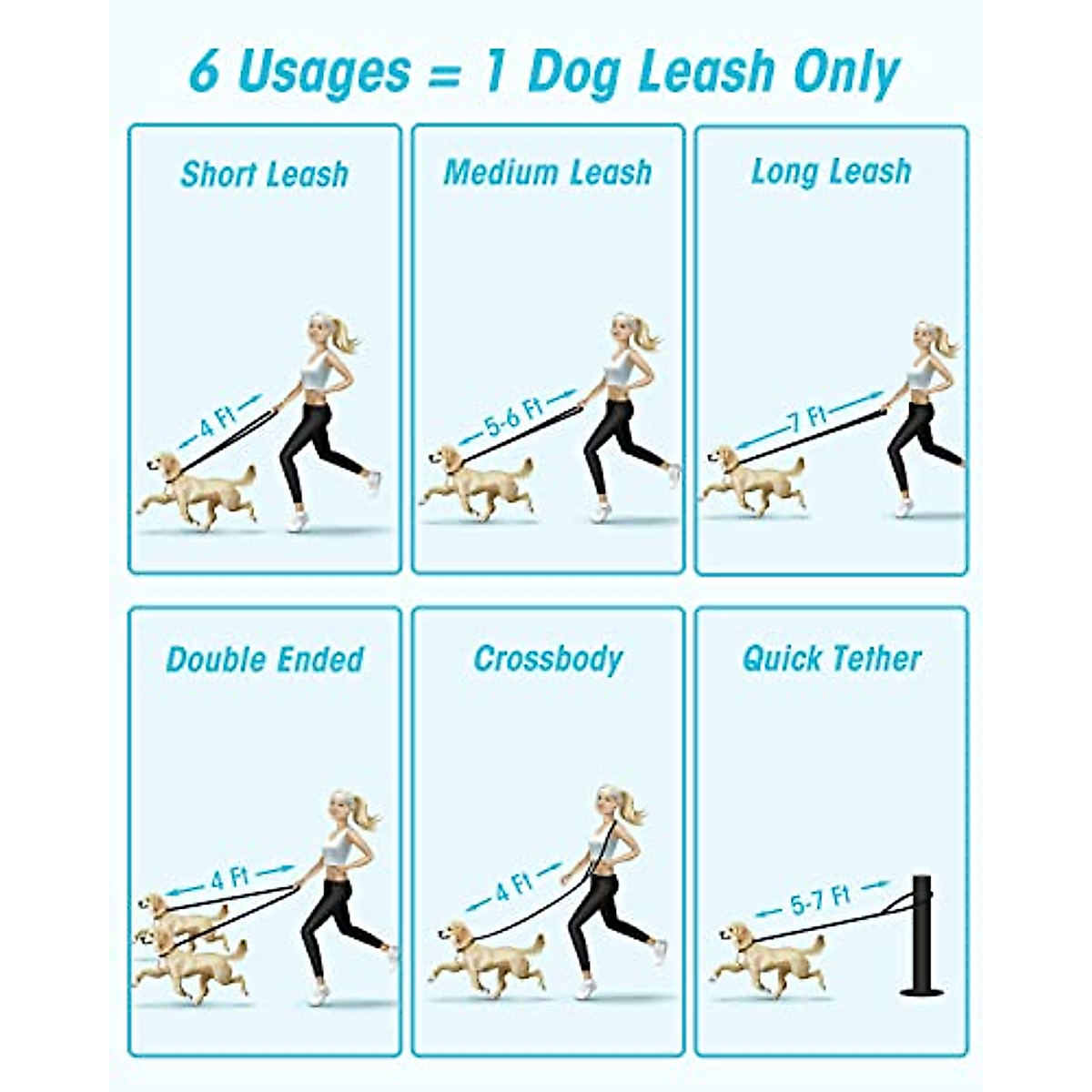 6 Usages = 1 Dog Leash Only

Short Leash

4 Ft

Medium Leash

5-6 Ft

Long Leash

7 Ft

Double Ended

4 Ft

Crossbody

4 Ft

Quick Tether

5-7 Ft