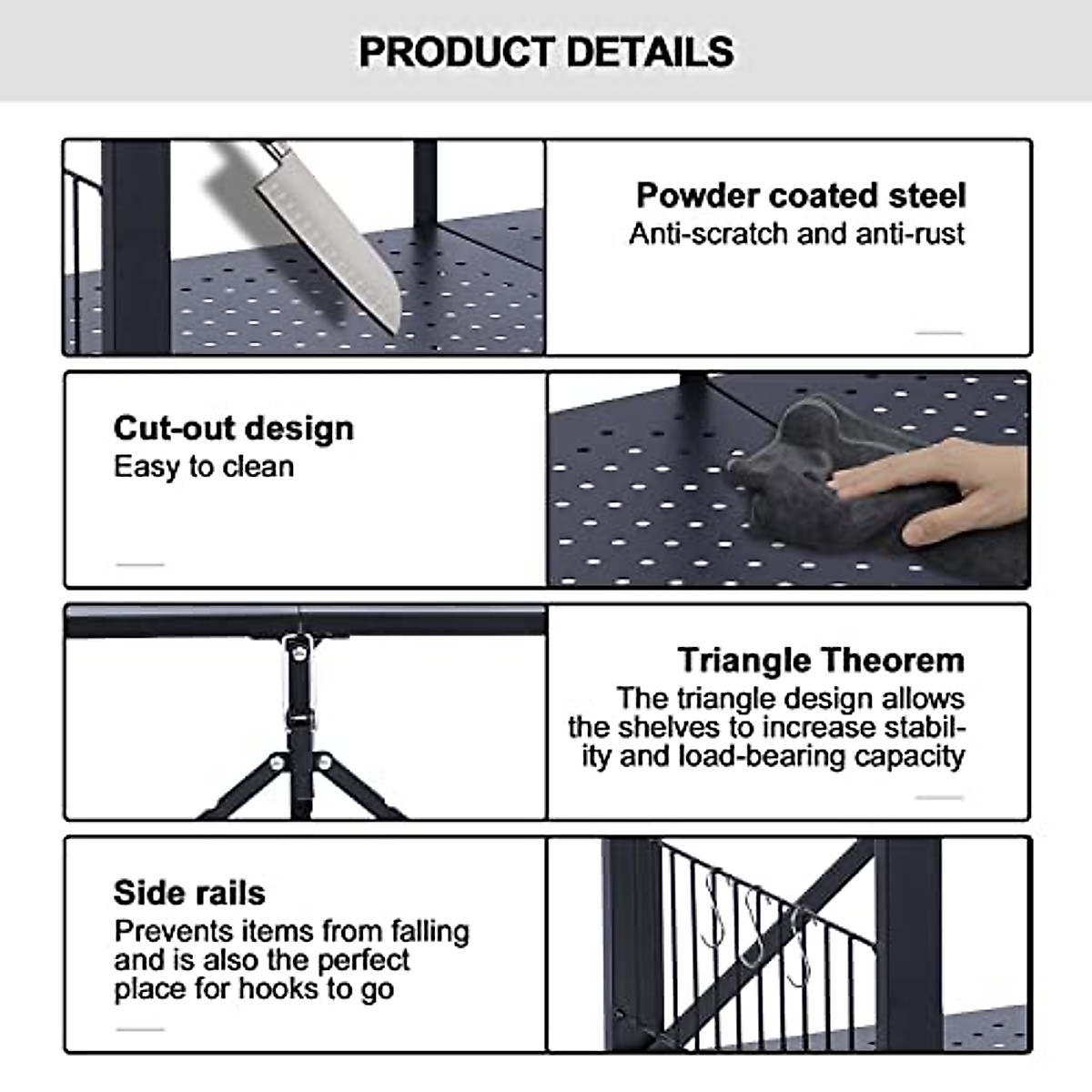 PRODUCT DETAILS

Powder coated steel
Anti-scratch and anti-rust

Cut-out design
Easy to clean

Triangle Theorem
The triangle design allows the shelves to increase stability and load-bearing capacity

Side rails
Prevents items from falling and is also the perfect place for hooks to go