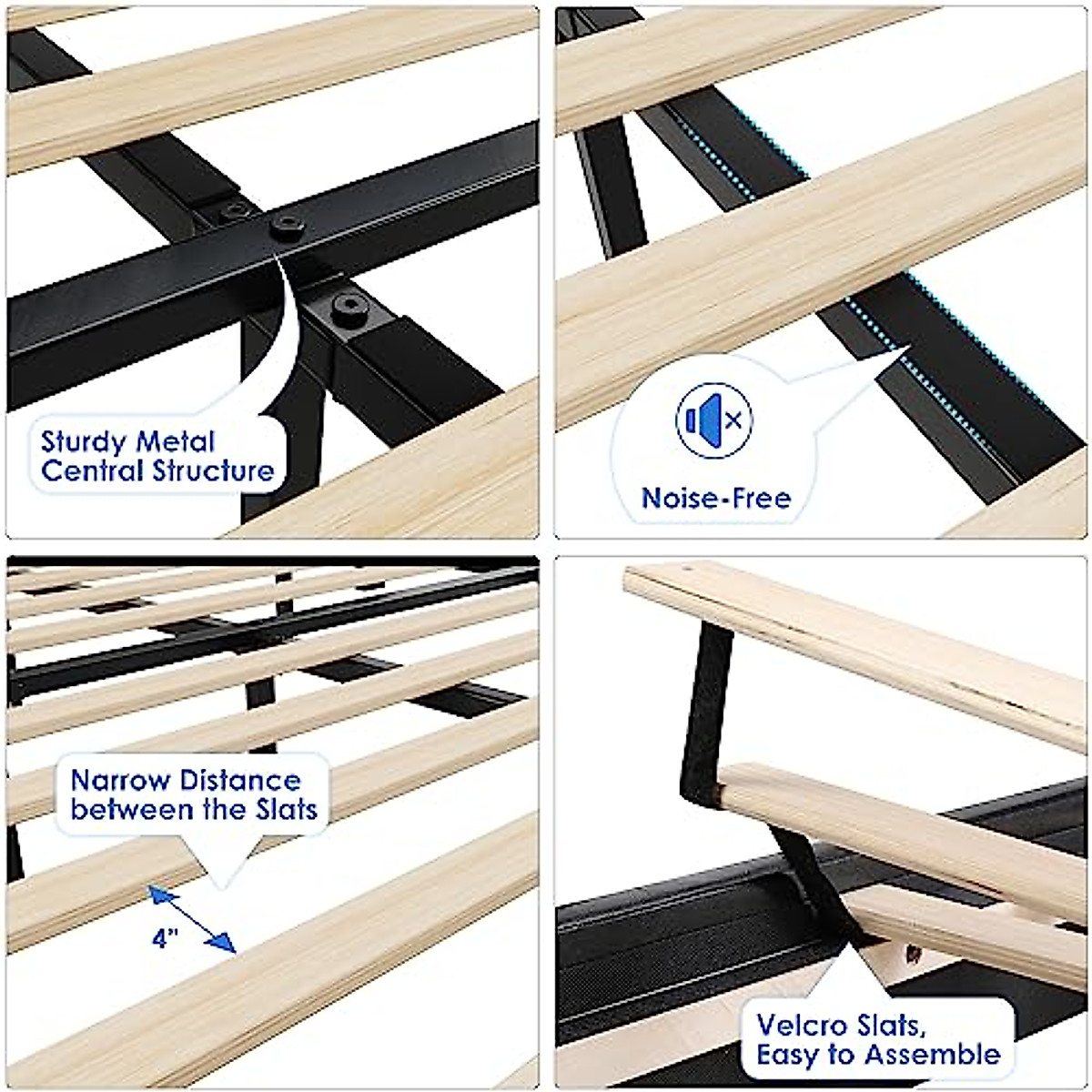 Sturdy Metal Central Structure

Noise-Free

Narrow Distance between the Slats

4"

Velcro Slats, Easy to Assemble