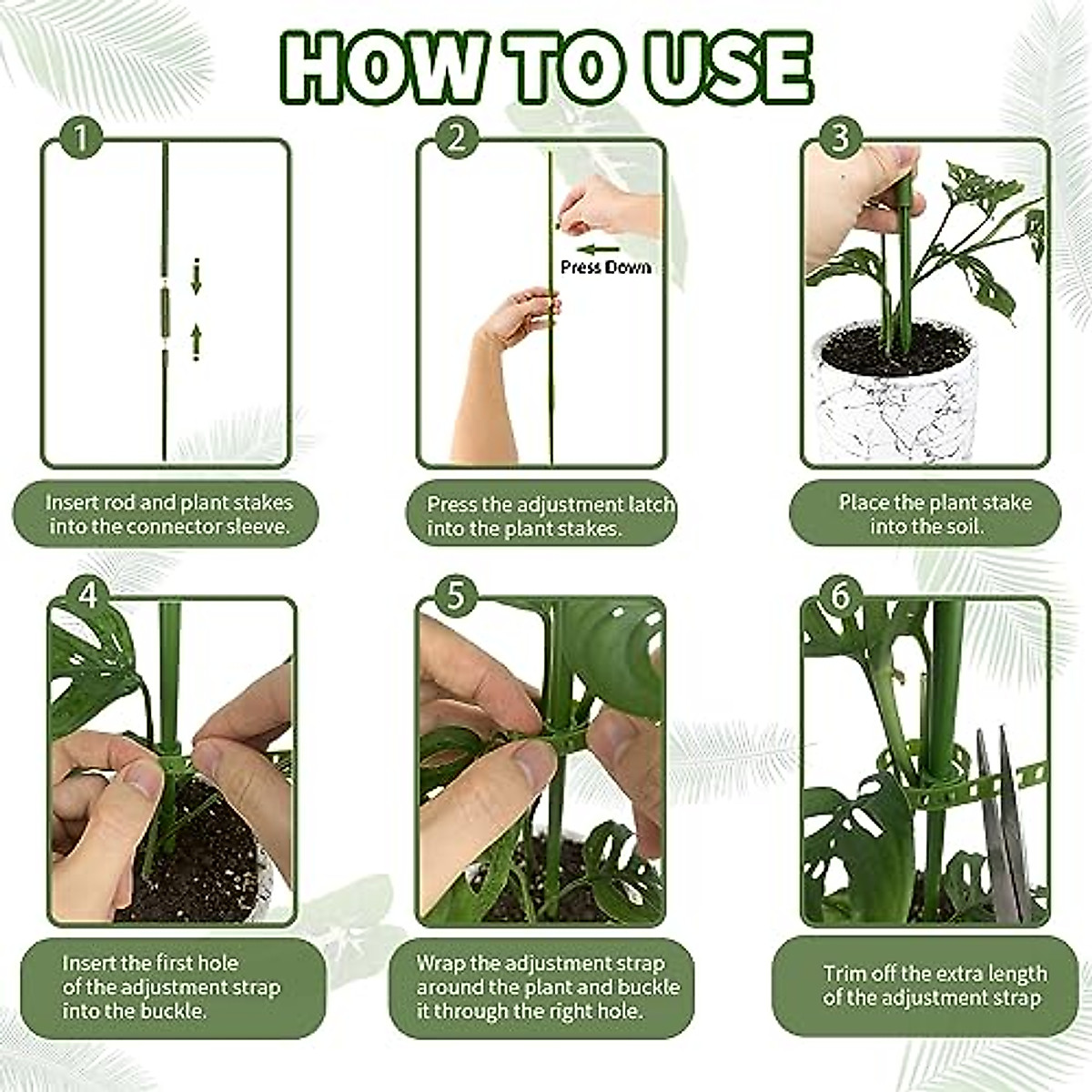 HOW TO USE

1

Insert rod and plant stakes into the connector sleeve.

2

Press Down

Press the adjustment latch into the plant stakes.

3

Place the plant stake into the soil.

4

Insert the first hole of the adjustment strap into the buckle.

5

Wrap the adjustment strap around the plant and buckle it through the right hole.

6

Trim off the extra length of the adjustment strap