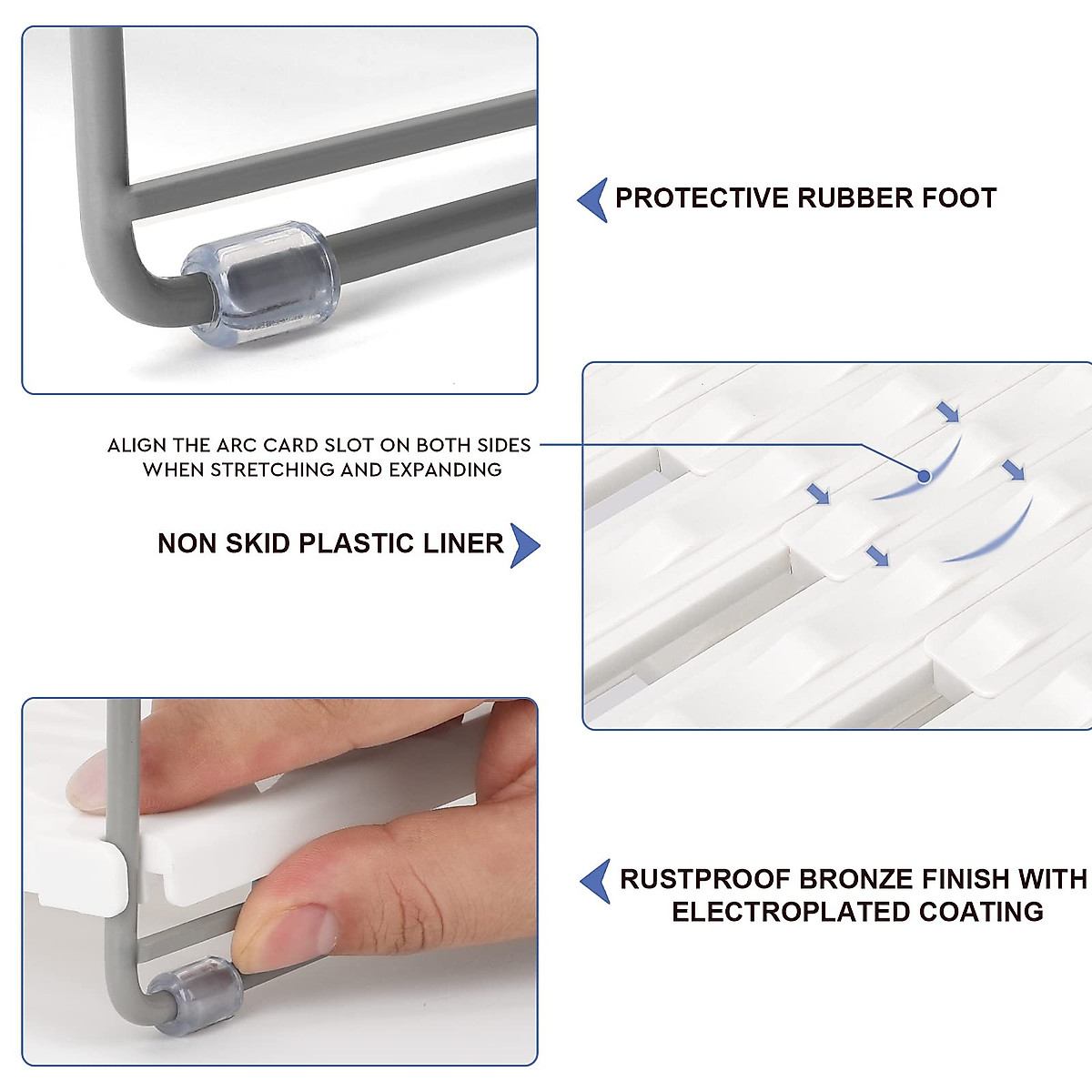 PROTECTIVE RUBBER FOOT

ALIGN THE ARC CARD SLOT ON BOTH SIDES WHEN STRETCHING AND EXPANDING

NON SKID PLASTIC LINER

RUSTPROOF BRONZE FINISH WITH ELECTROPLATED COATING