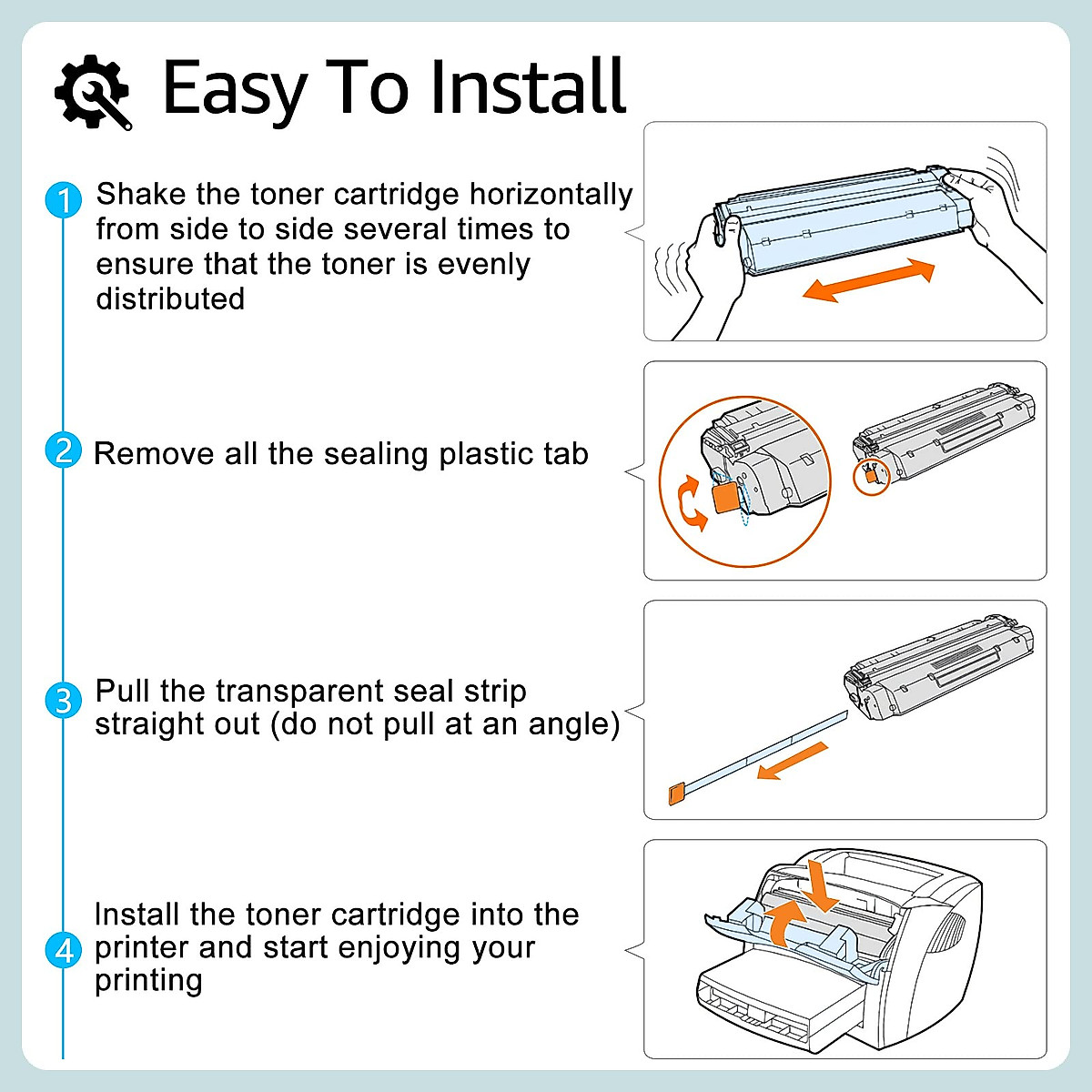 Easy To Install

1 Shake the toner cartridge horizontally from side to side several times to ensure that the toner is evenly distributed

2 Remove all the sealing plastic tab

3 Pull the transparent seal strip straight out (do not pull at an angle)

4 Install the toner cartridge into the printer and start enjoying your printing