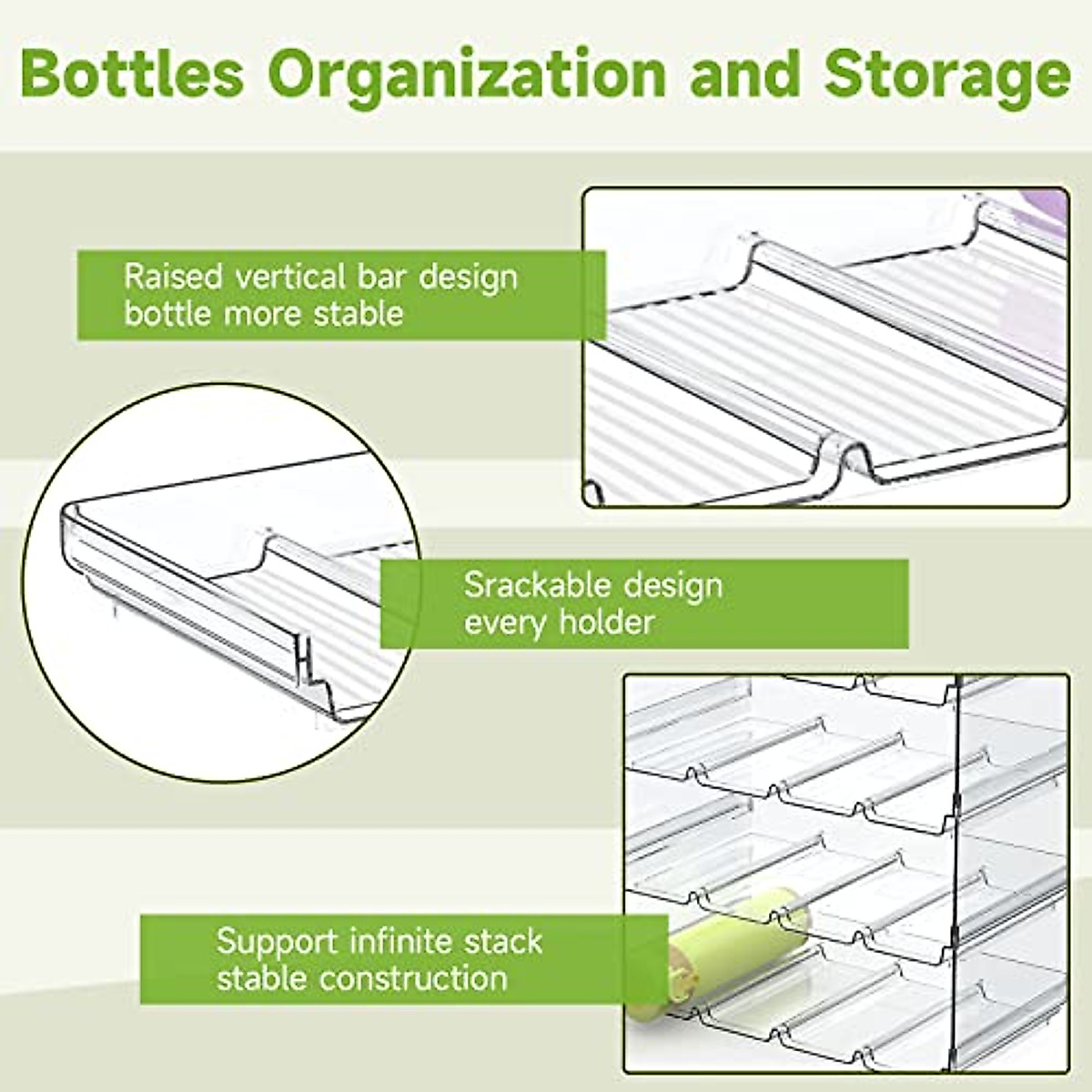 Bottles Organization and Storage

Raised vertical bar design bottle more stable

Srackable design every holder

Support infinite stack stable construction