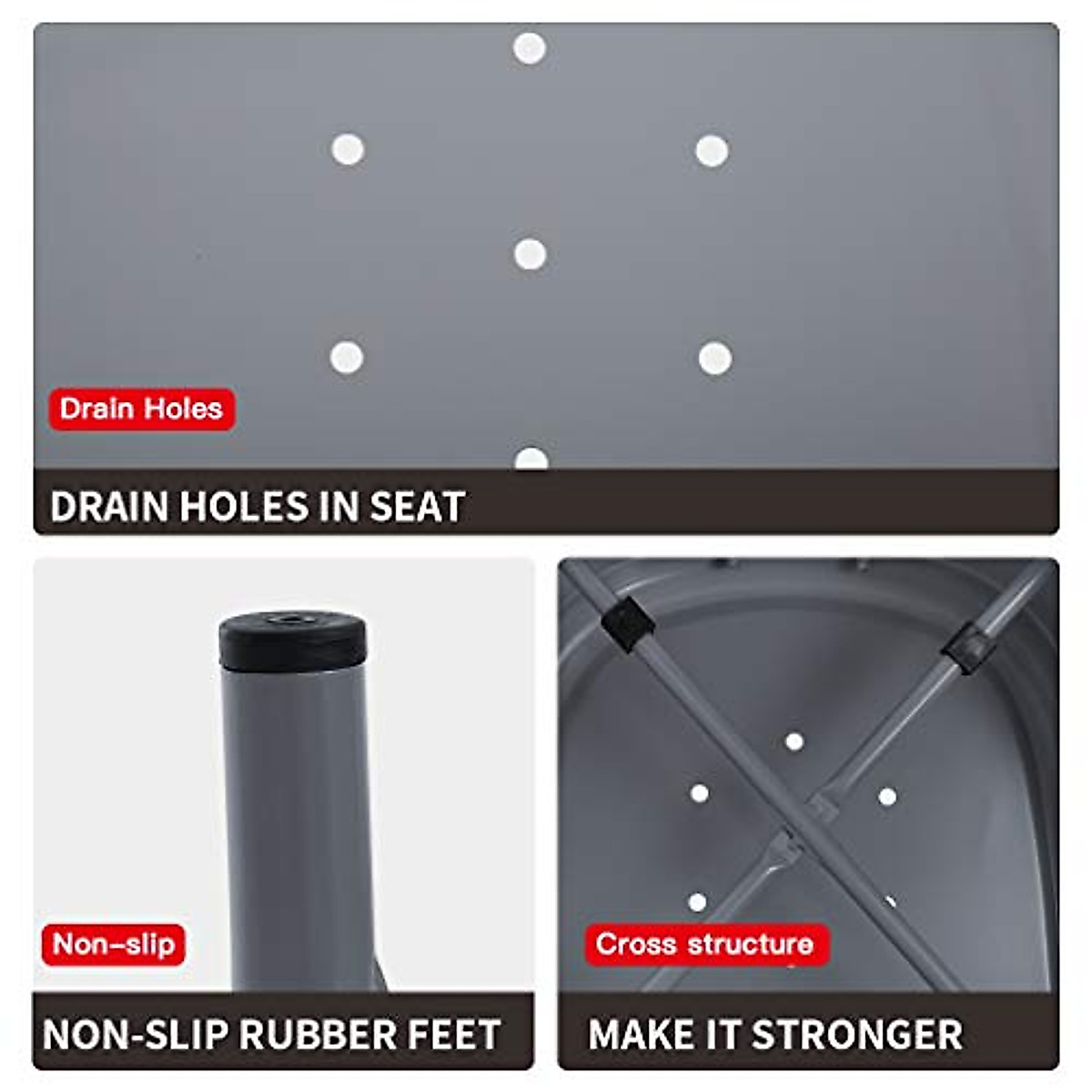 Drain Holes

DRAIN HOLES IN SEAT

Non-slip

NON-SLIP RUBBER FEET

Cross structure

MAKE IT STRONGER