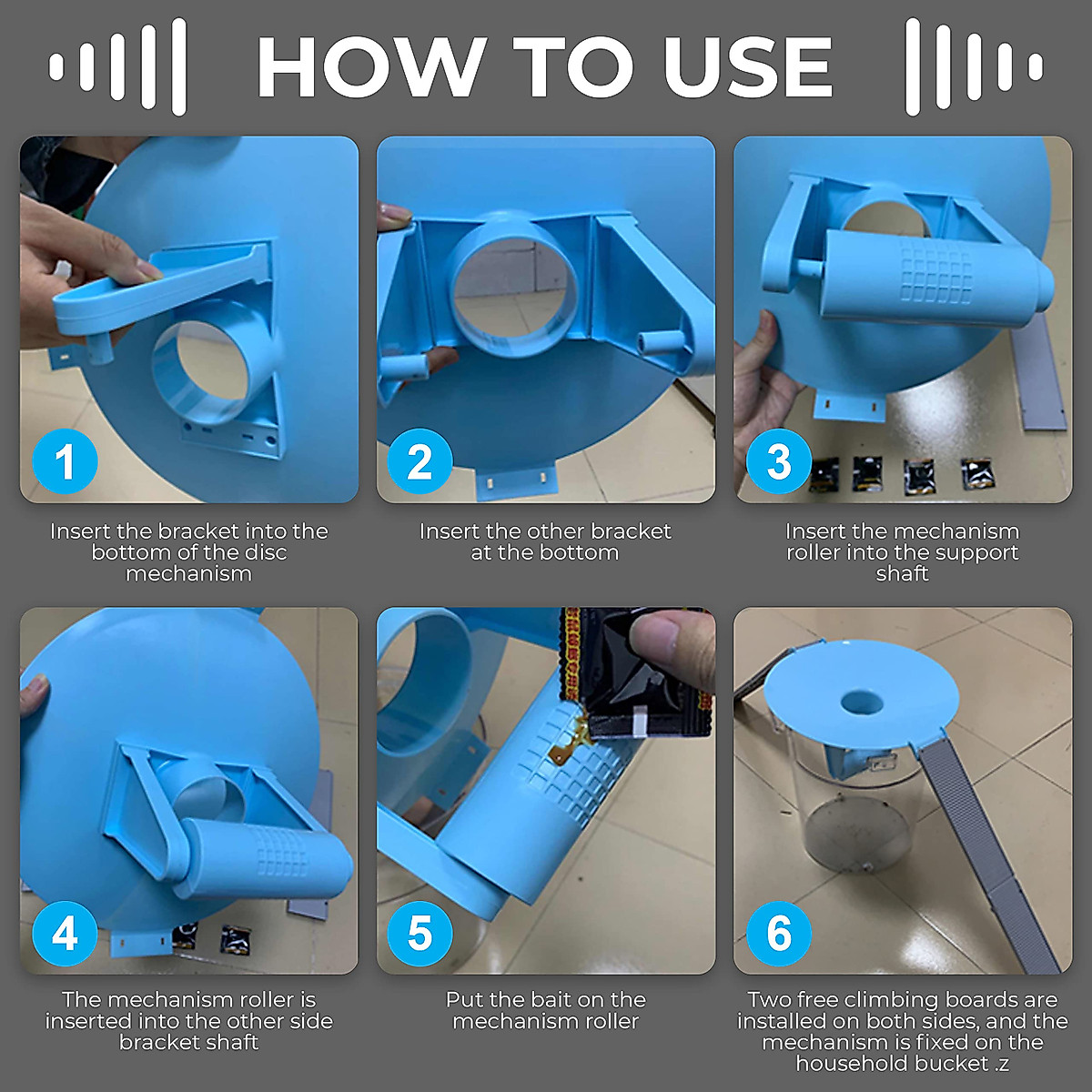 HOW TO USE

1

Insert the bracket into the bottom of the disc mechanism

2

Insert the other bracket at the bottom

3

Insert the mechanism roller into the support shaft

4

The mechanism roller is inserted into the other side bracket shaft

5

Put the bait on the mechanism roller

6

Two free climbing boards are installed on both sides, and the mechanism is fixed on the household bucket .z