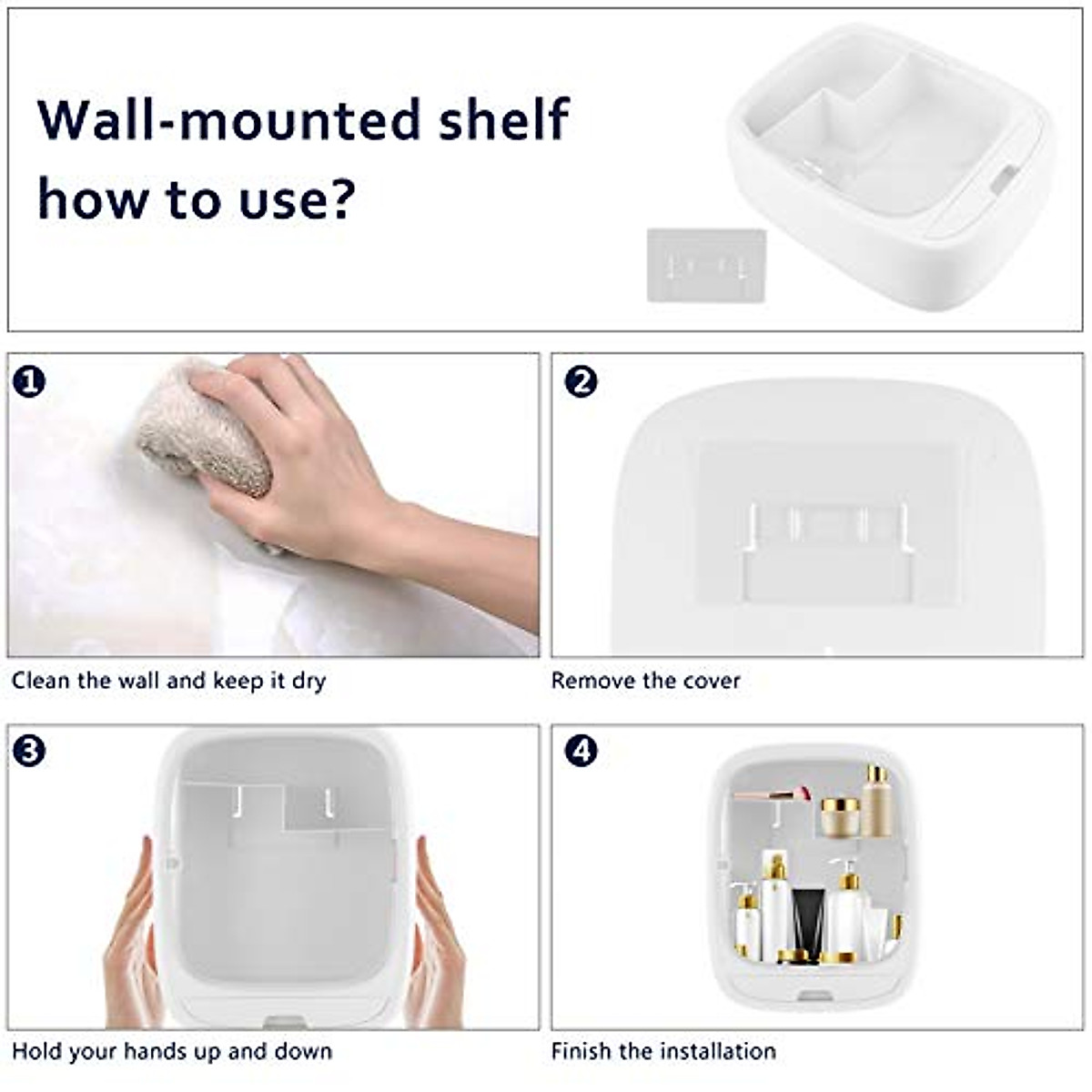 Wall-mounted shelf
how to use?

1
Clean the wall and keep it dry

2
Remove the cover

3
Hold your hands up and down

4
Finish the installation