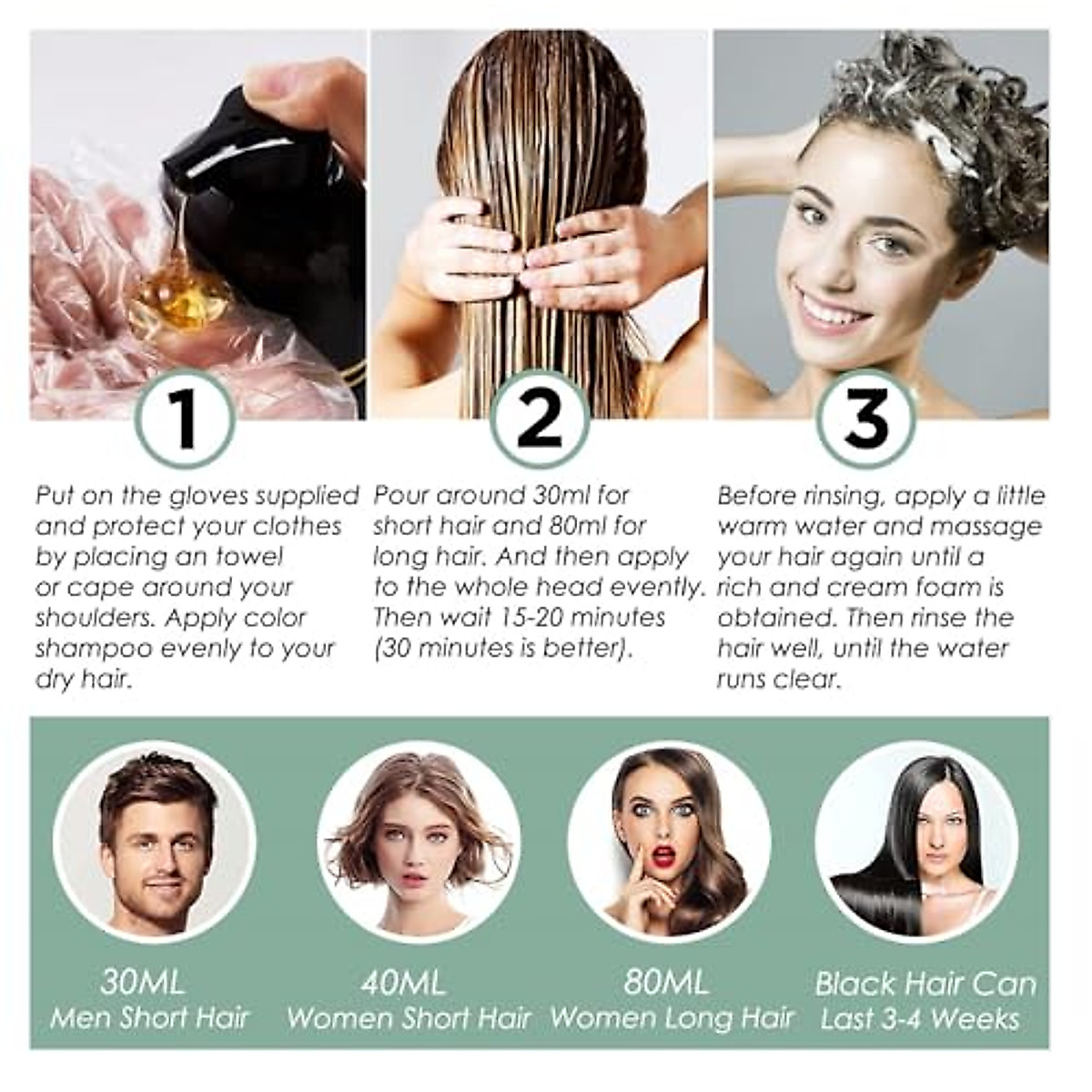 1

Put on the gloves supplied and protect your clothes by placing an towel or cape around your shoulders. Apply color shampoo evenly to your dry hair.

2

Pour around 30ml for short hair and 80ml for long hair. And then apply to the whole head evently. Then wait 15-20 minutes (30 minutes is better).

3

Before rinsing, apply a little warm water and massage your hair again until a rich and cream foam is obtained. Then rinse the hair well, until the water runs clear.

30ML
Men Short Hair

40ML
Women Short Hair

80ML
Women Long Hair

Black Hair Can
Last 3-4 Weeks