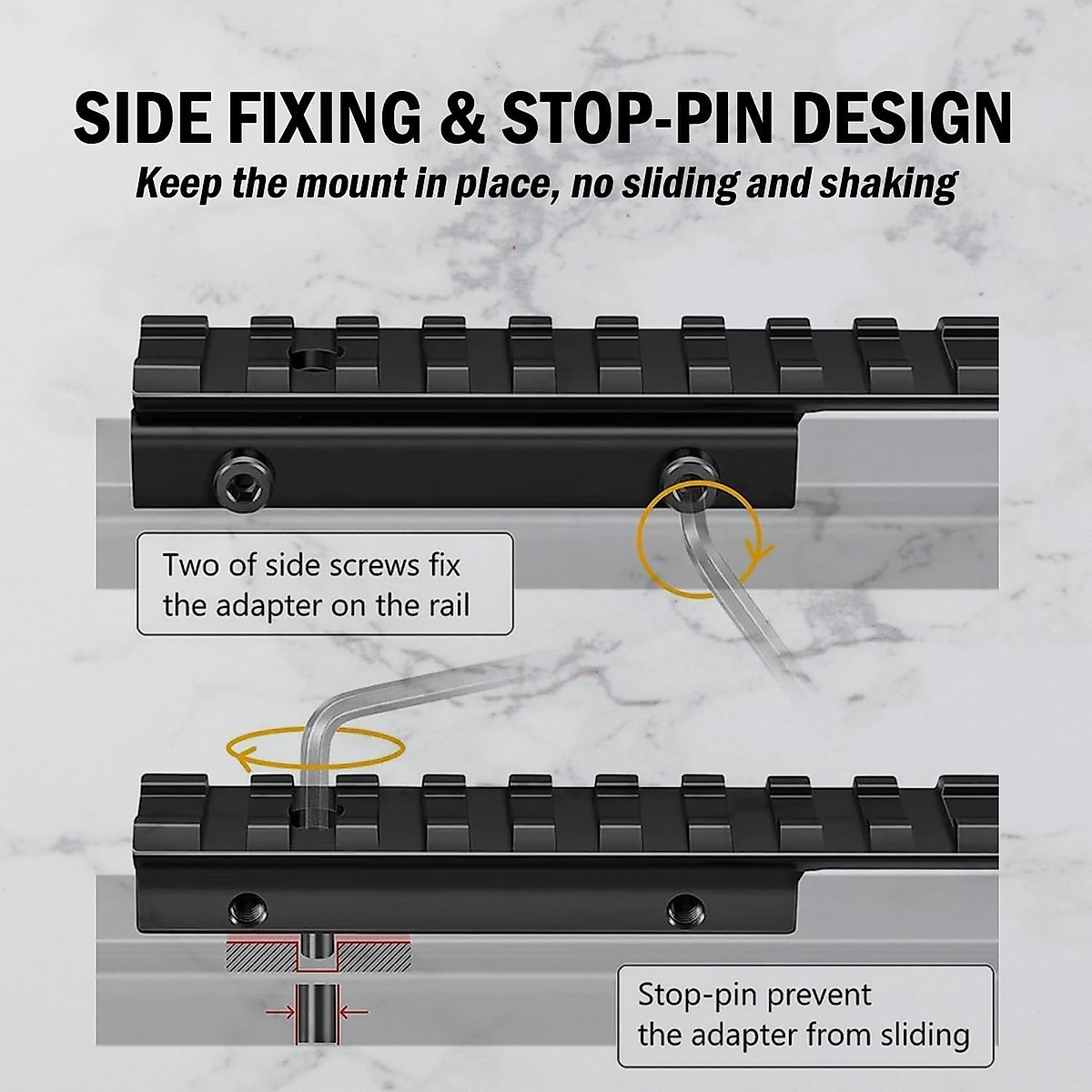 SIDE FIXING & STOP-PIN DESIGN
Keep the mount in place, no sliding and shaking

Two of side screws fix the adapter on the rail

Stop-pin prevent the adapter from sliding