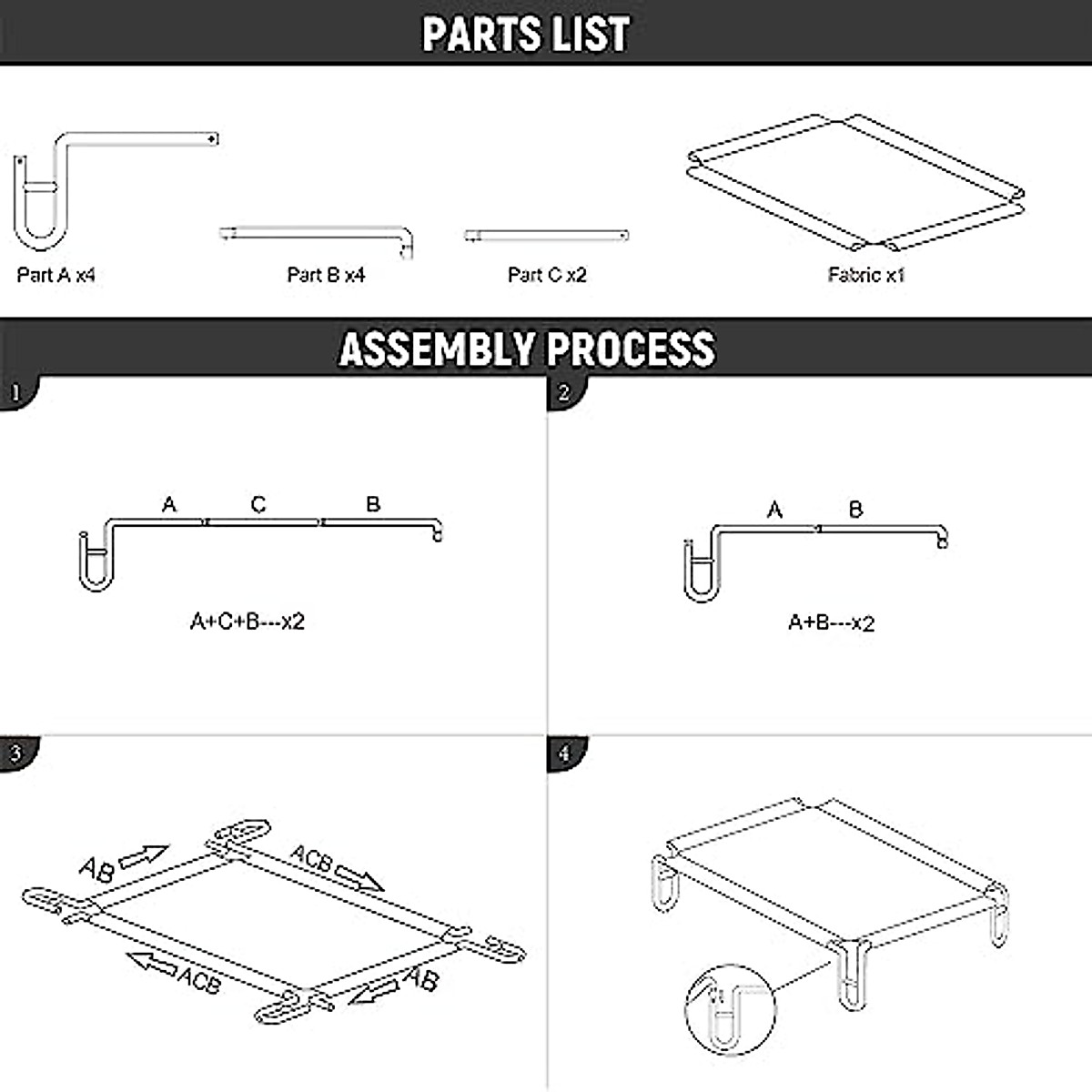 PARTS LIST

Part A x4

Part B x4

Part C x2

Fabric x1

ASSEMBLY PROCESS

1

A C B

A+C+B---x2

2

A B

A+B---x2

3

AB

ACB

ACB

AB

4