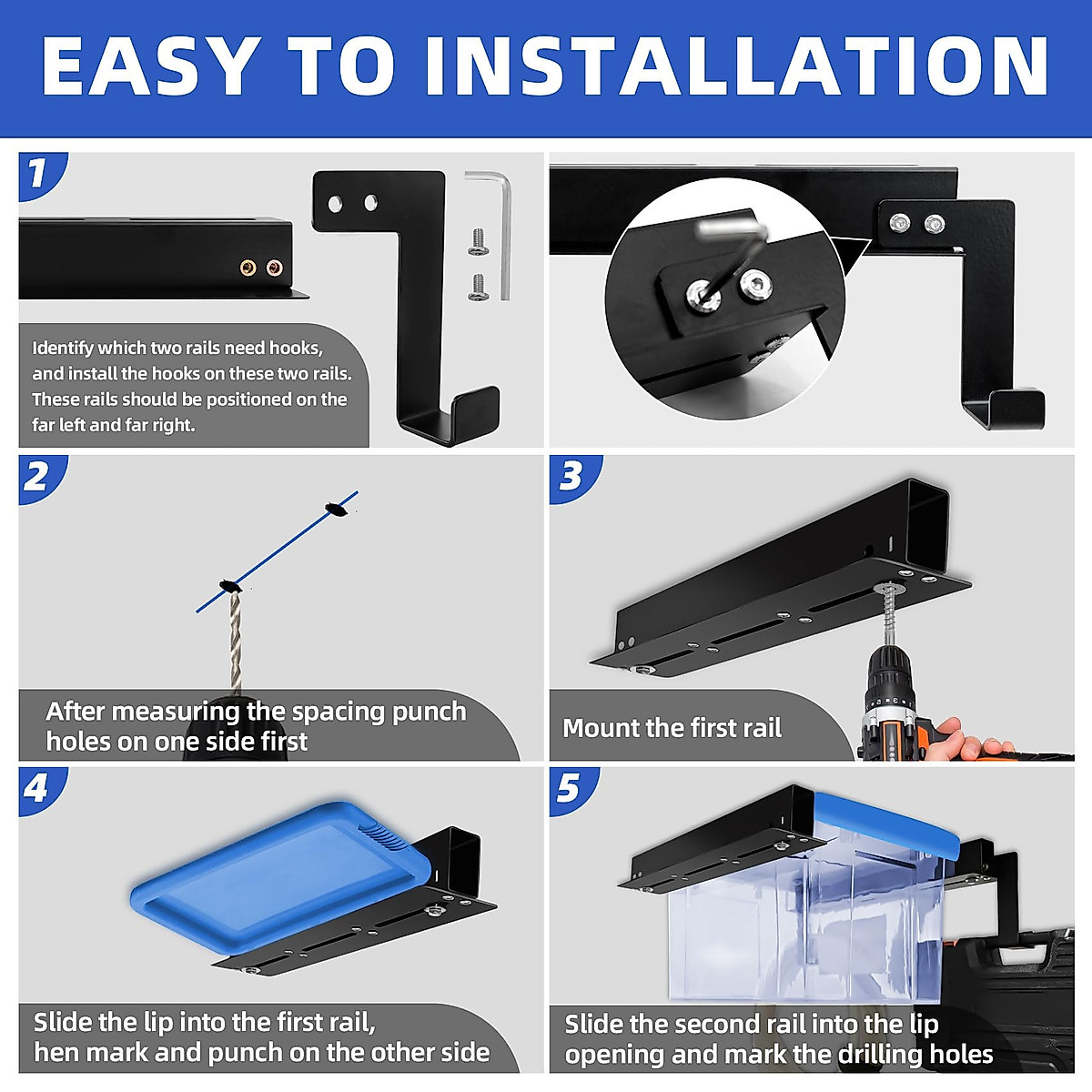 EASY TO INSTALLATION

1

Identify which two rails need hooks, and install the hooks on these two rails. These rails should be positioned on the far left and far right.

2

After measuring the spacing punch holes on one side first

3

Mount the first rail

4

Slide the lip into the first rail, hen mark and punch on the other side

5

Slide the second rail into the lip opening and mark the drilling holes