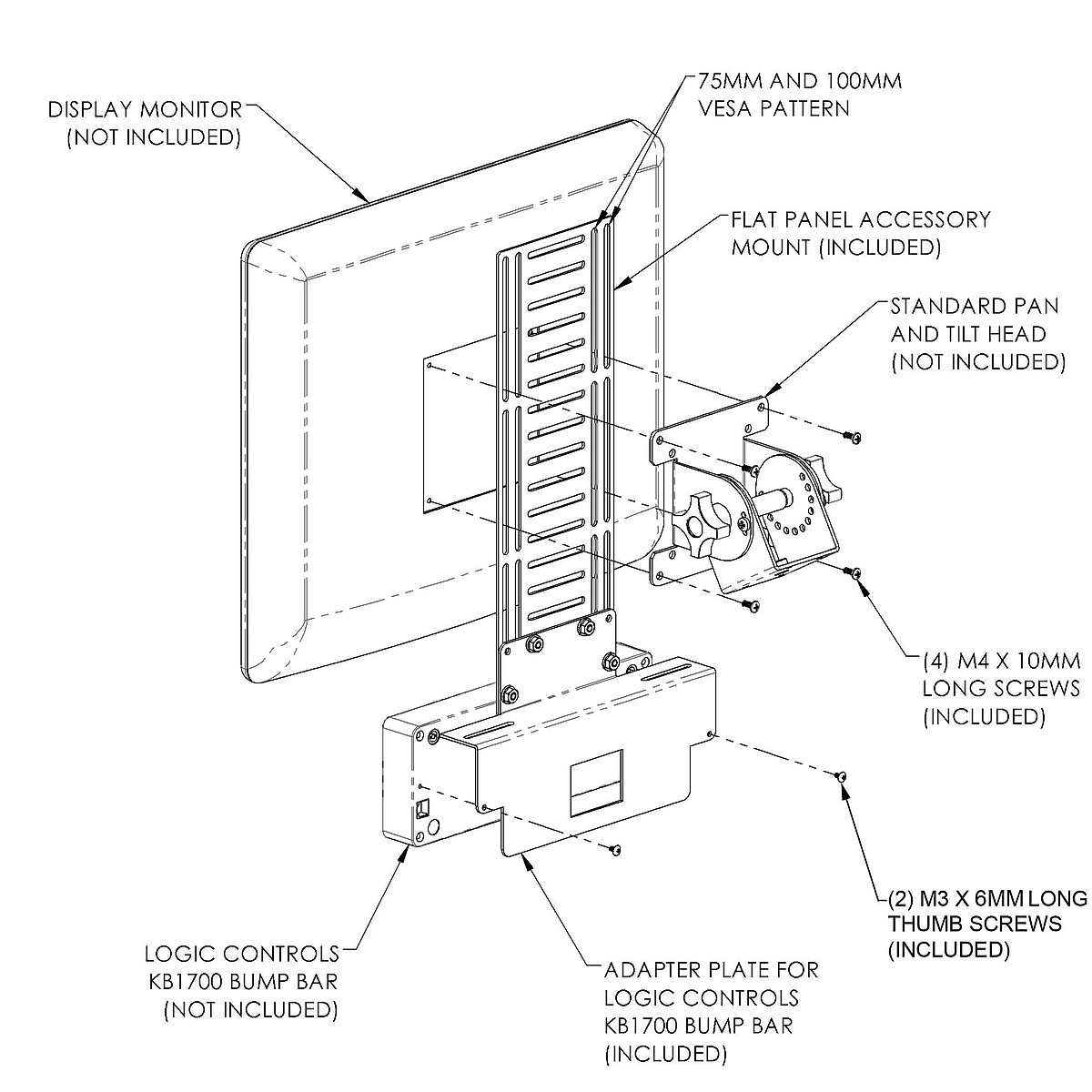 DISPLAY MONITOR
(NOT INCLUDED)

75MM AND 100MM
VESA PATTERN

FLAT PANEL ACCESSORY
MOUNT (INCLUDED)

STANDARD PAN
AND TILT HEAD
(NOT INCLUDED)

(4) M4 X 10MM
LONG SCREWS
(INCLUDED)

(2) M3 X 6MM LONG
THUMB SCREWS
(INCLUDED)

LOGIC CONTROLS
KB1700 BUMP BAR
(NOT INCLUDED)

ADAPTER PLATE FOR
LOGIC CONTROLS
KB1700 BUMP BAR
(INCLUDED)