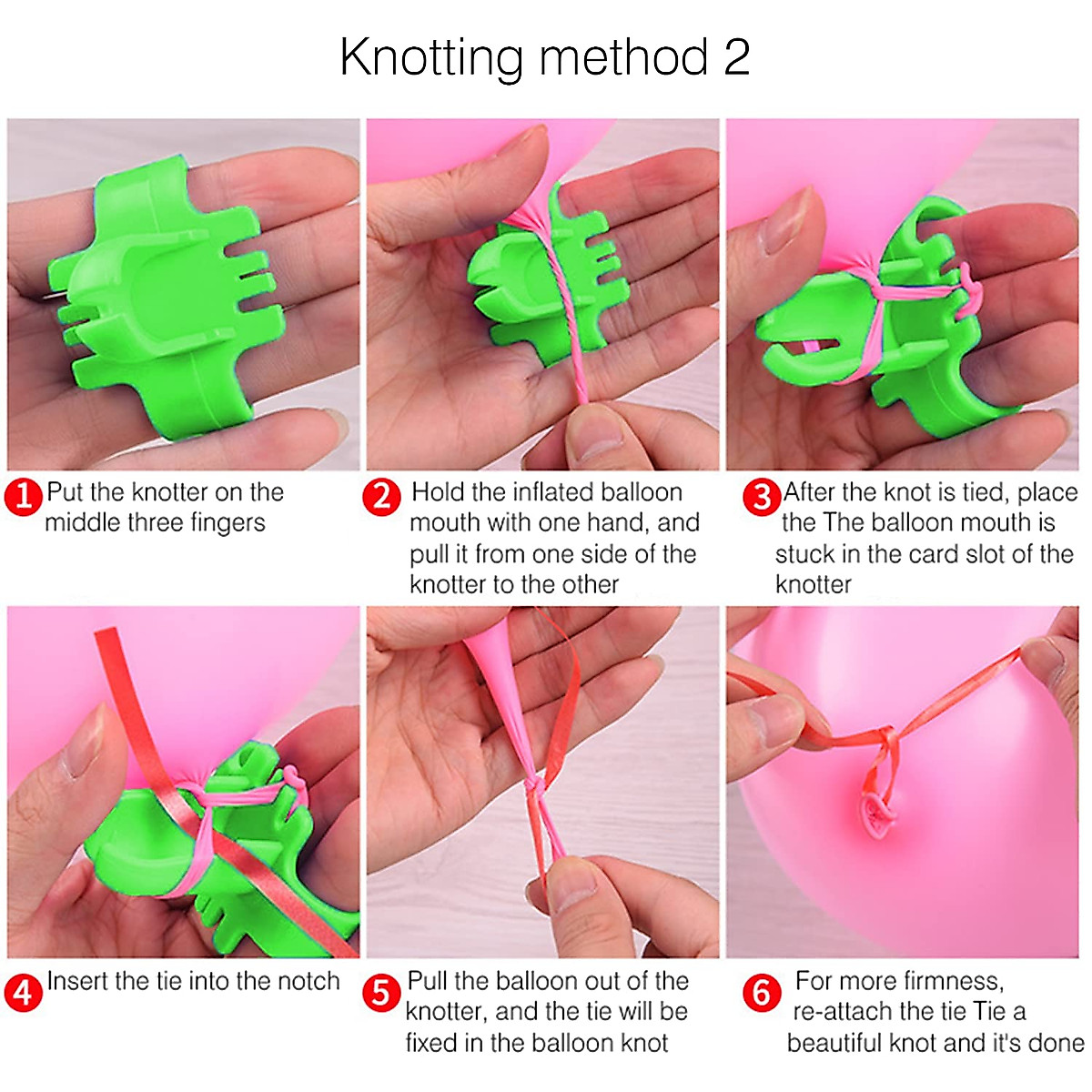 Knotting method 2

1 Put the knotter on the middle three fingers

2 Hold the inflated balloon mouth with one hand, and pull it from one side of the knotter to the other

3 After the knot is tied, place the The balloon mouth is stuck in the card slot of the knotter

4 Insert the tie into the notch

5 Pull the balloon out of the knotter, and the tie will be fixed in the balloon knot

6 For more firmness, re-attach the tie Tie a beautiful knot and it's done