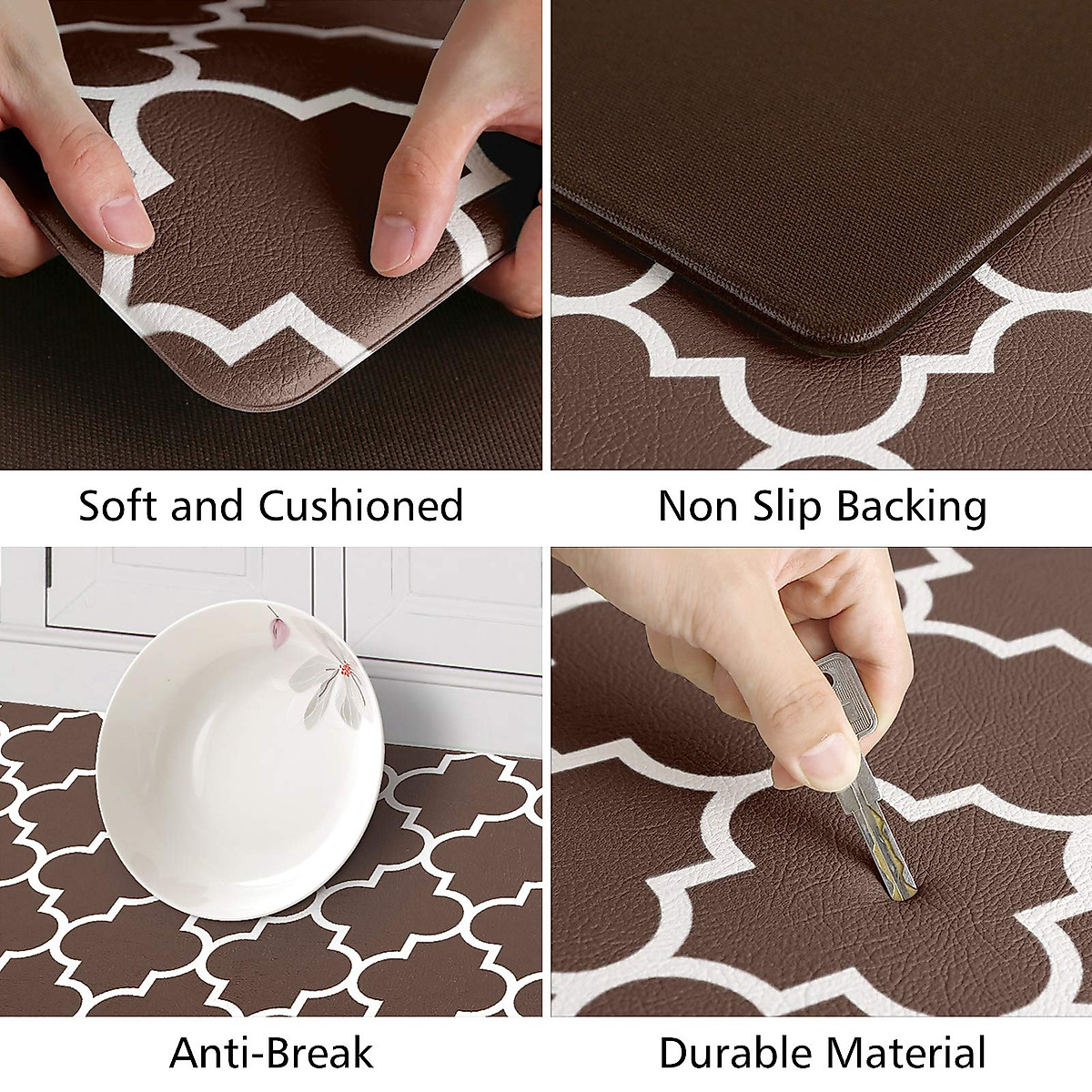 Soft and Cushioned

Non Slip Backing

Anti-Break

Durable Material