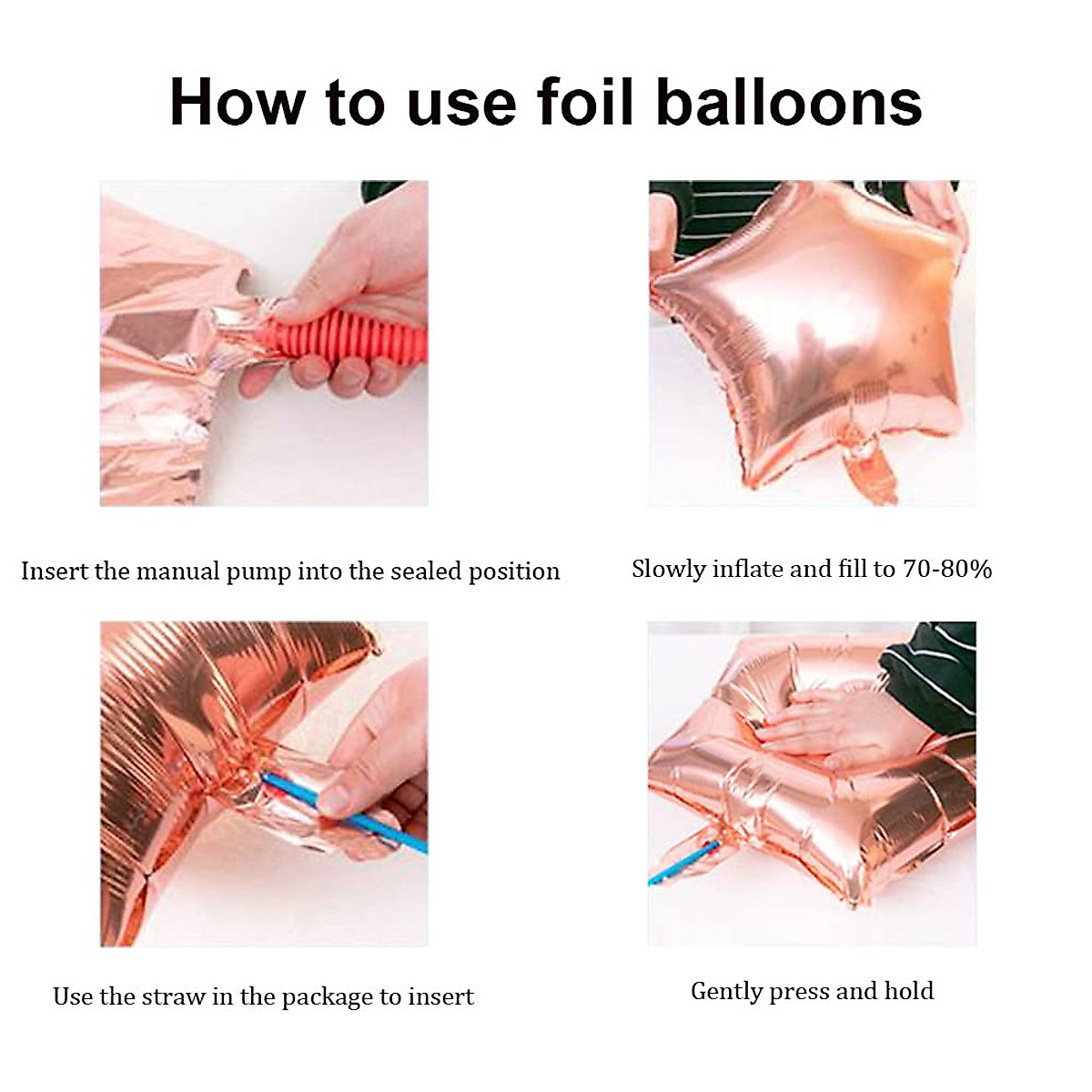 How to use foil balloons

Insert the manual pump into the sealed position

Slowly inflate and fill to 70-80%

Use the straw in the package to insert

Gently press and hold