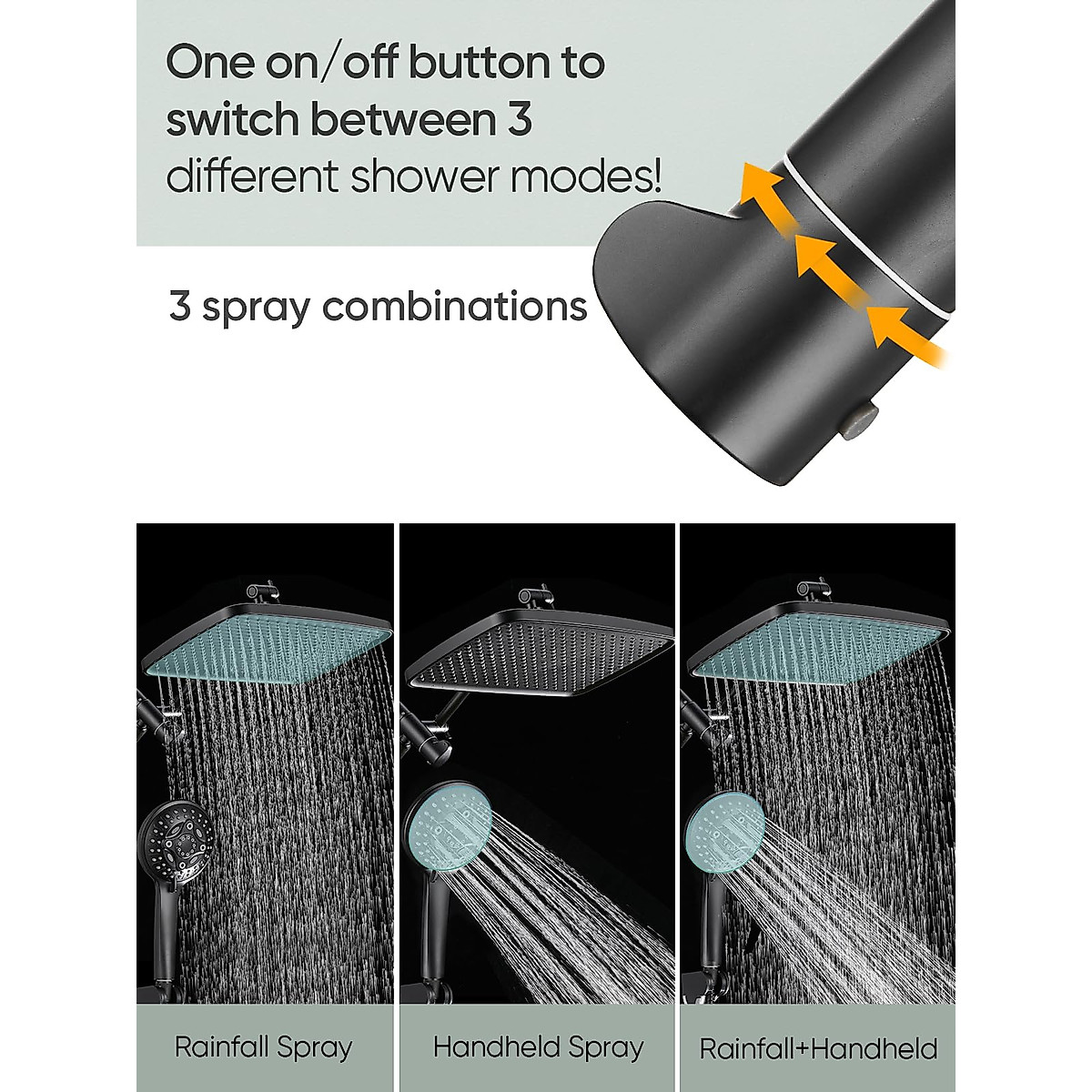 One on/off button to switch between 3 different shower modes!

3 spray combinations

Rainfall Spray

Handheld Spray

Rainfall+Handheld