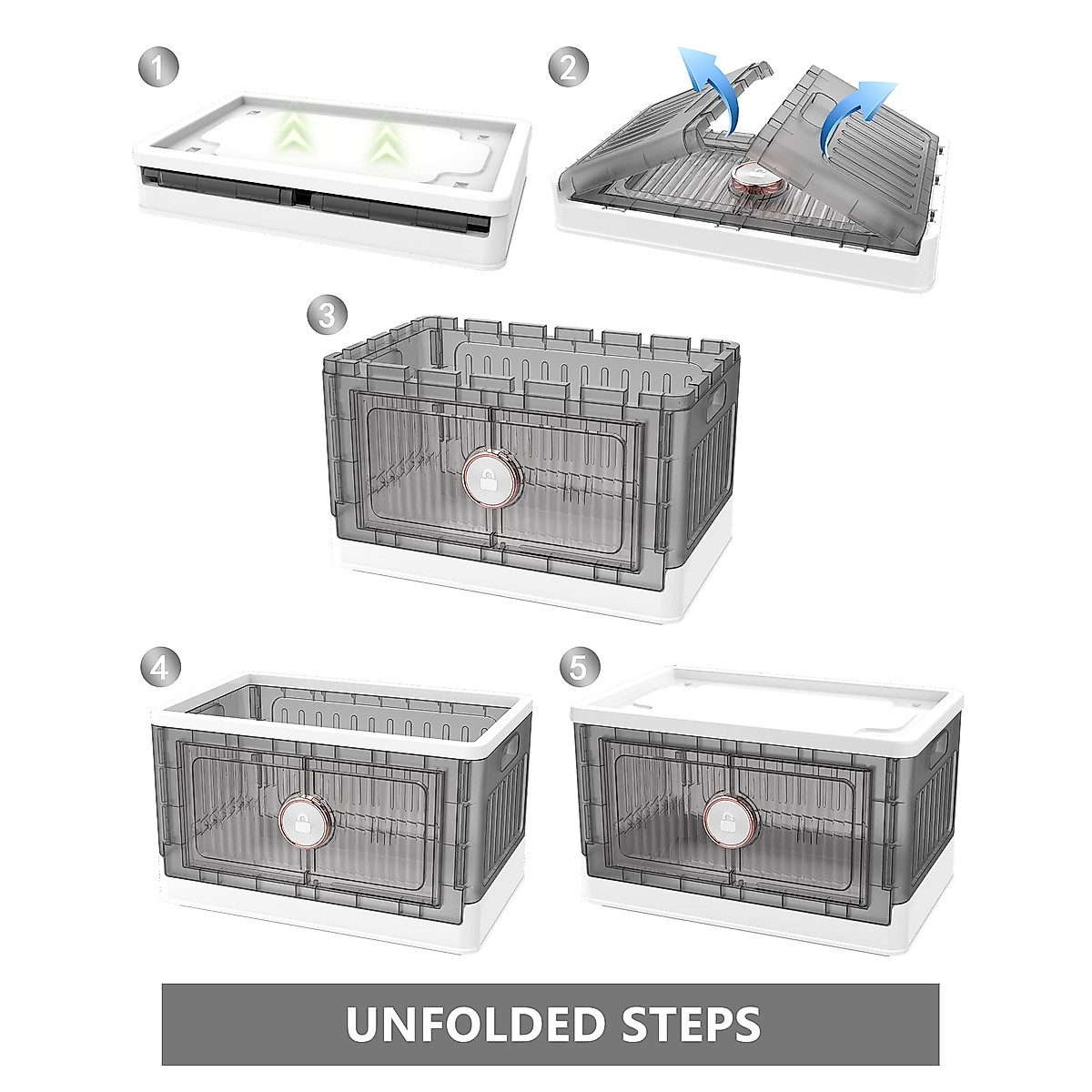 1

2

3

4

5

UNFOLDED STEPS