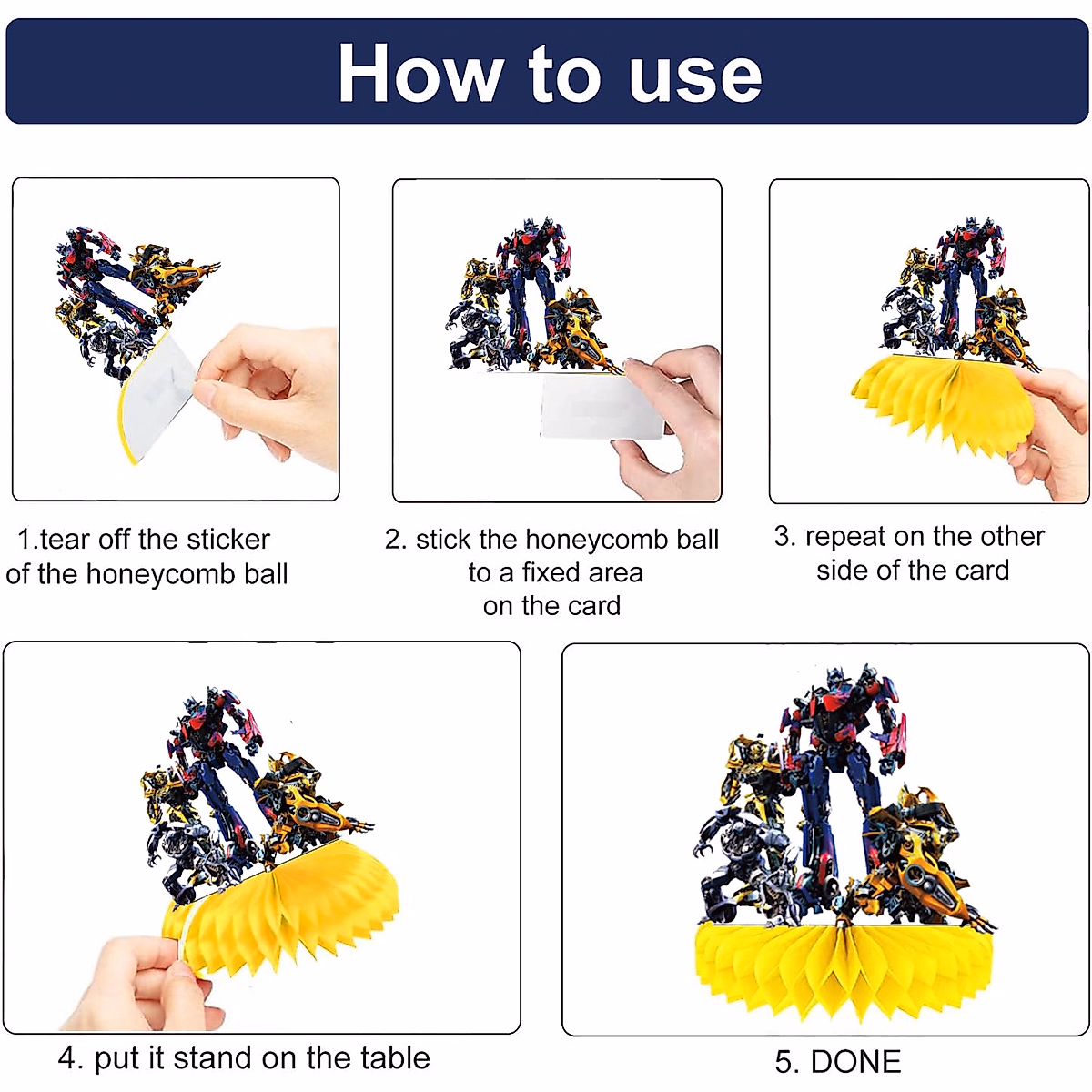 How to use

1.tear off the sticker of the honeycomb ball

2. stick the honeycomb ball to a fixed area on the card

3. repeat on the other side of the card

4. put it stand on the table

5. DONE