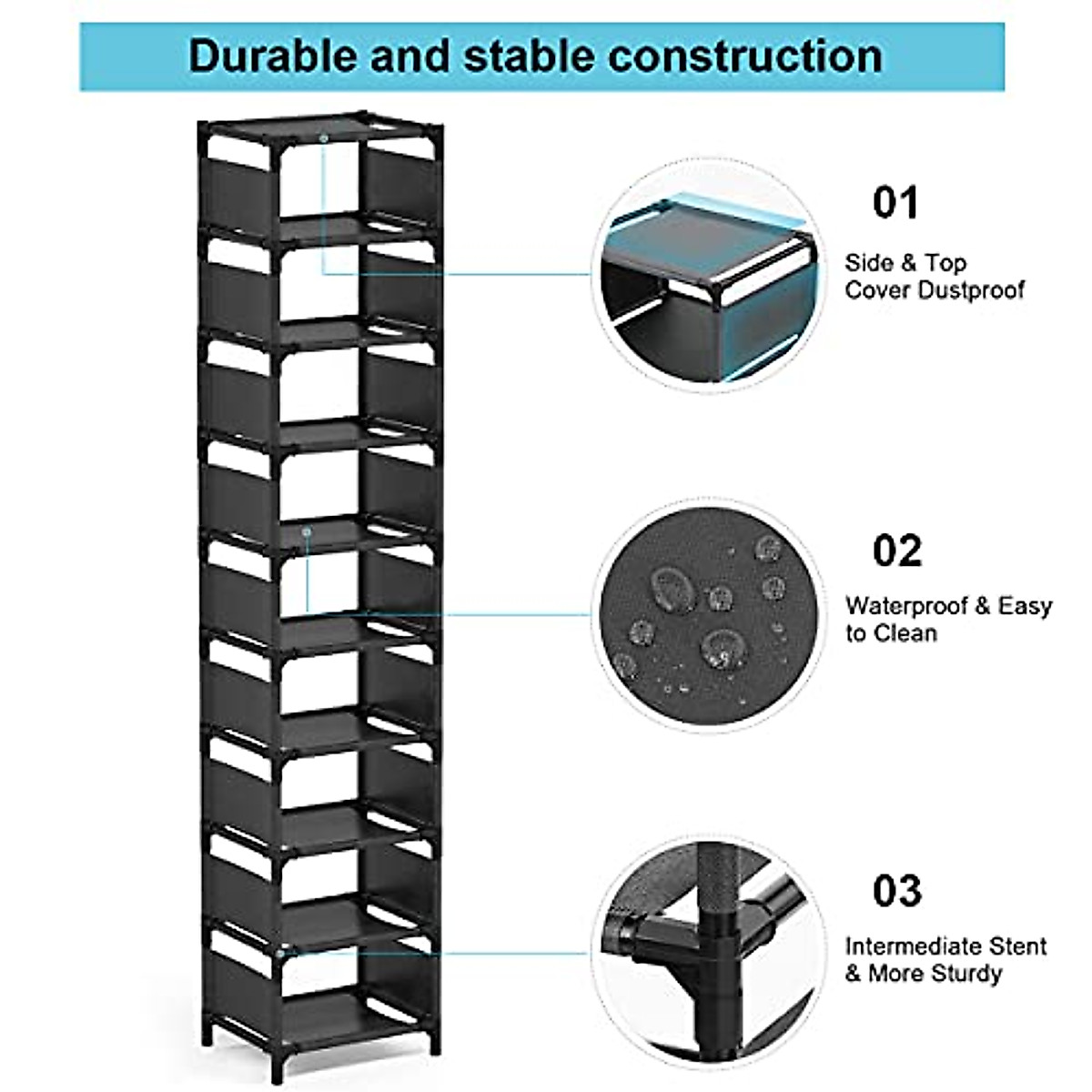 Durable and stable construction

01

Side & Top Cover Dustproof

02

Waterproof & Easy to Clean

03

Intermediate Stent & More Sturdy