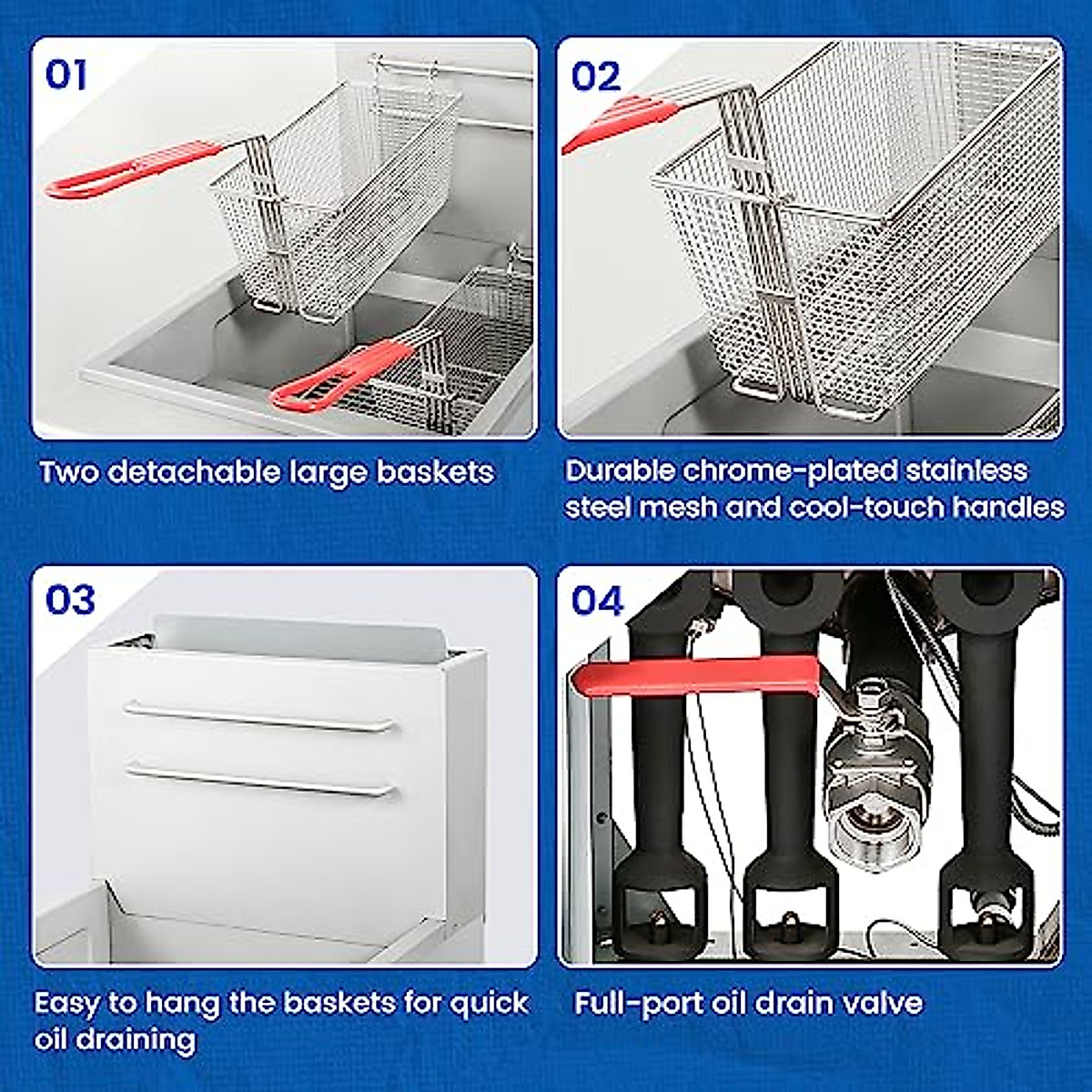 01

Two detachable large baskets

02

Durable chrome-plated stainless steel mesh and cool-touch handles

03

Easy to hang the baskets for quick oil draining

04

Full-port oil drain valve