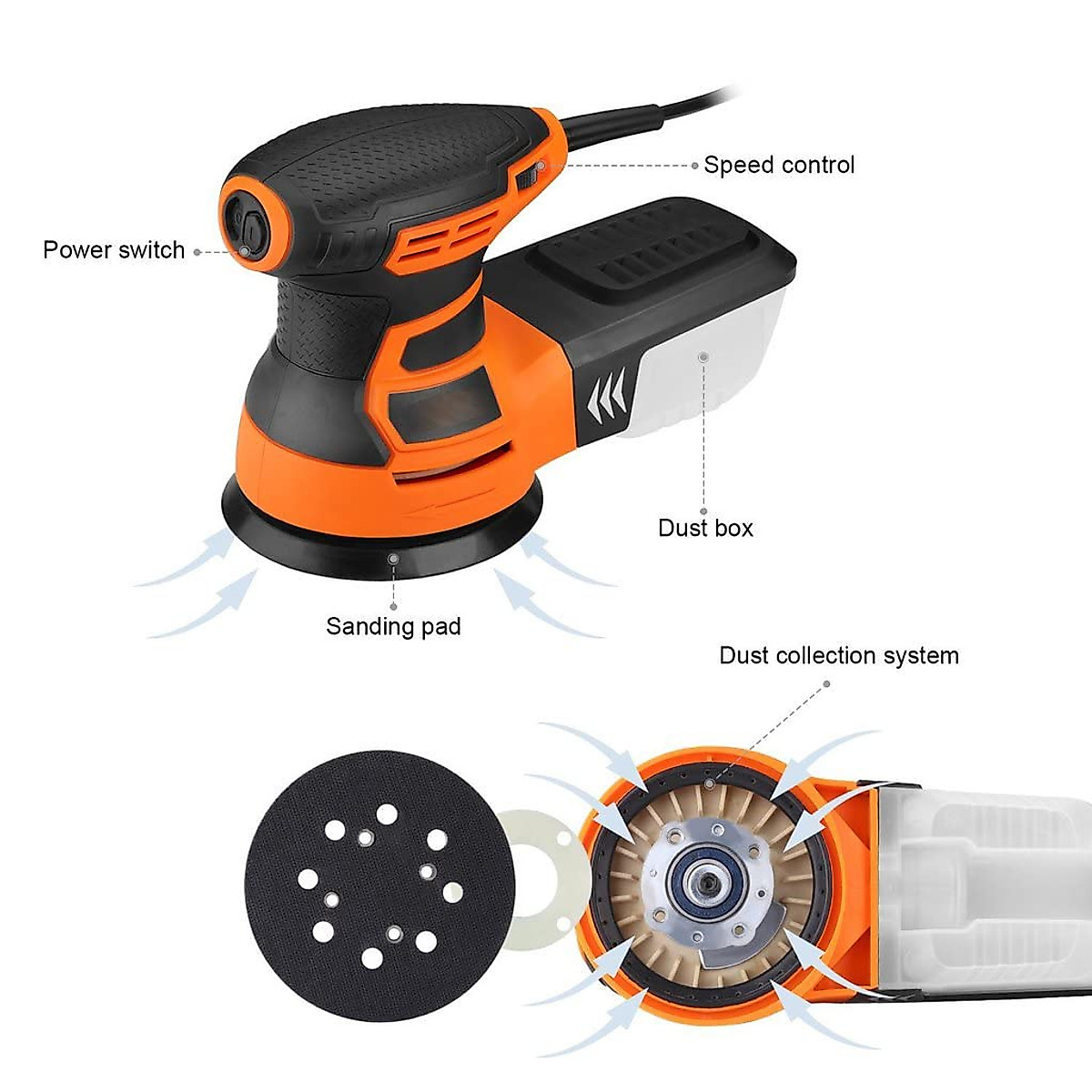 Speed control

Power switch

Dust box

Sanding pad

Dust collection system