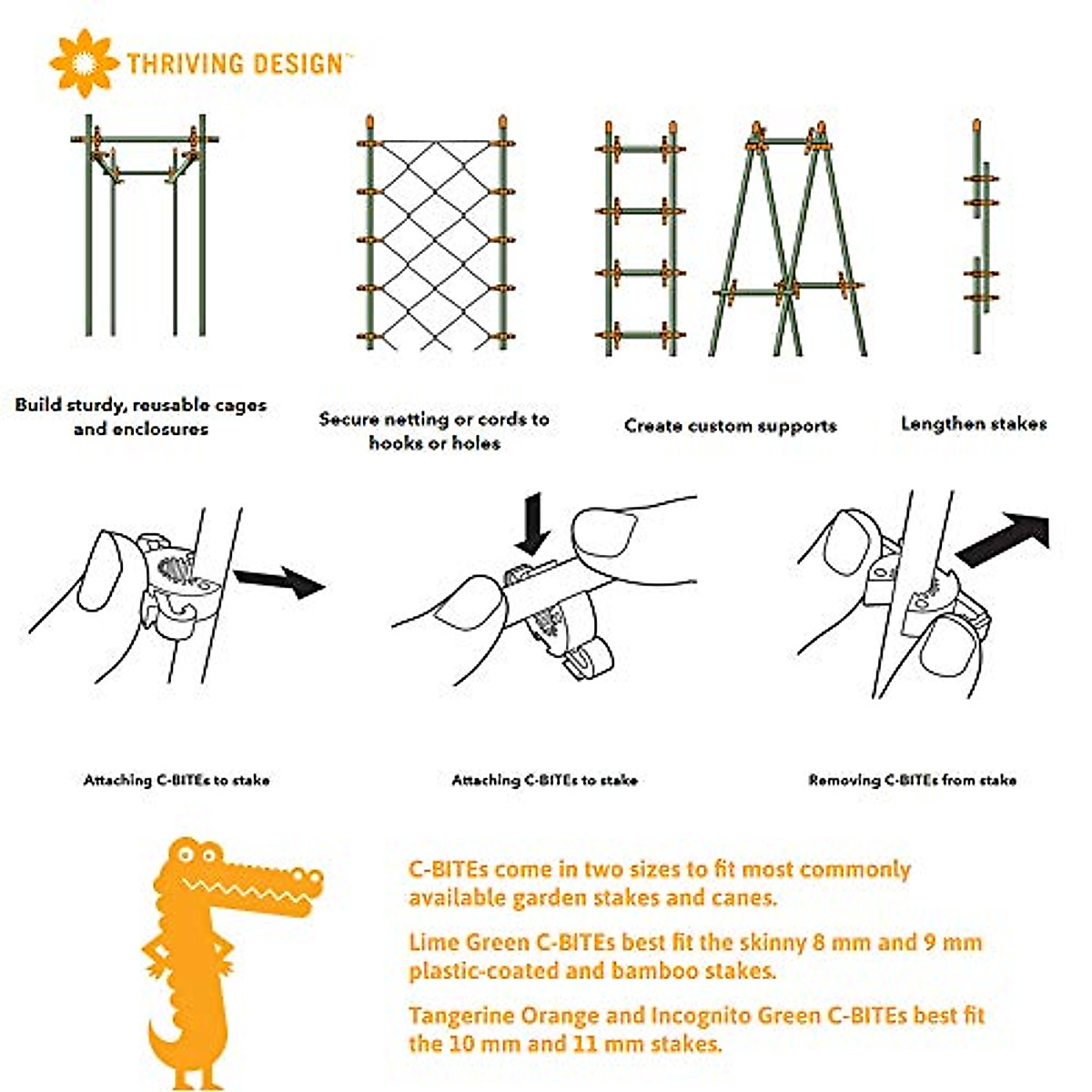 THRIVING DESIGN™

Build sturdy, reusable cages and enclosures

Secure netting or cords to hooks or holes

Create custom supports

Lengthen stakes

Attaching C-BITEs to stake

Attaching C-BITEs to stake

Removing C-BITEs from stake

C-BITEs come in two sizes to fit most commonly available garden stakes and canes.

Lime Green C-BITEs best fit the skinny 8 mm and 9 mm plastic-coated and bamboo stakes.

Tangerine Orange and Incognito Green C-BITEs best fit the 10 mm and 11 mm stakes.