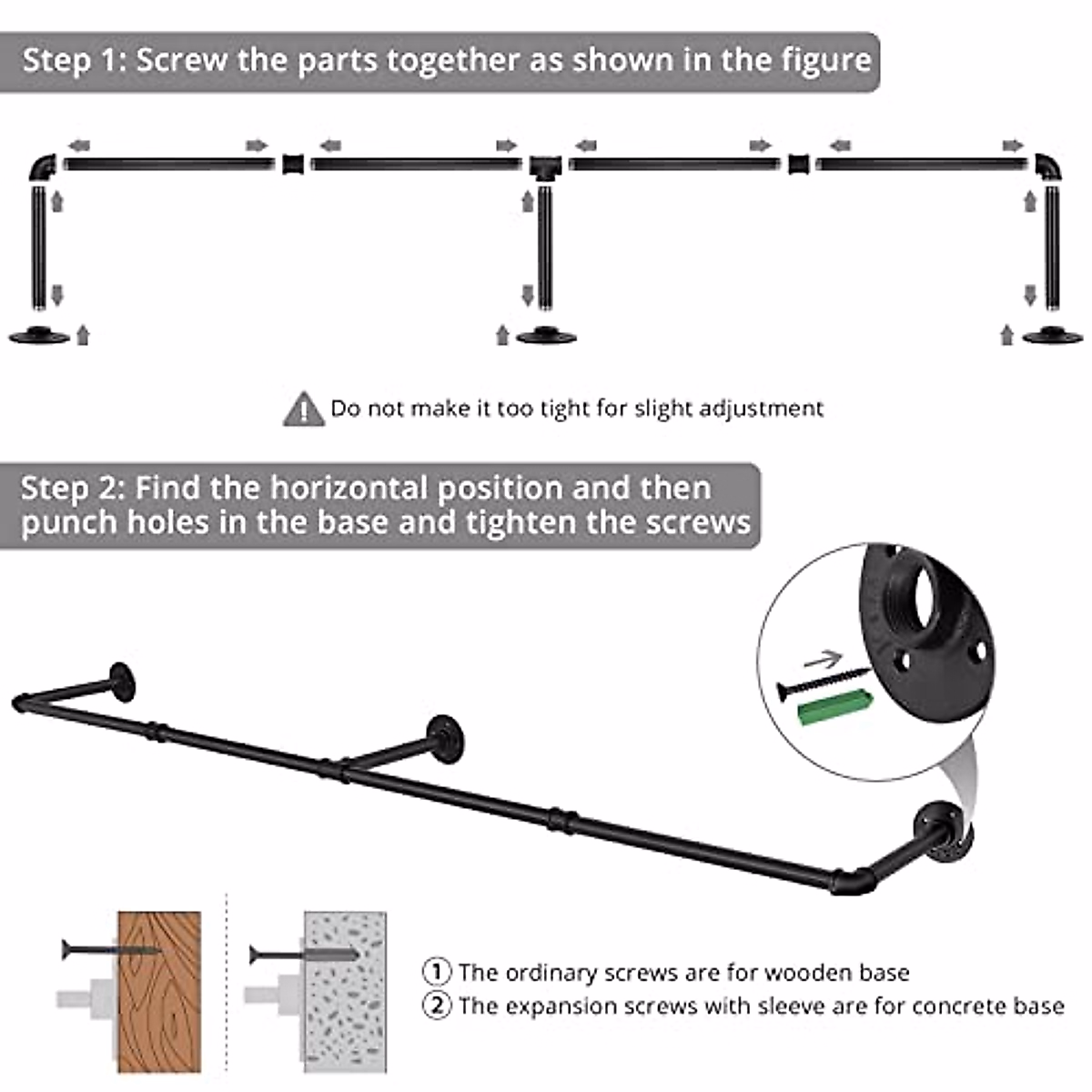 Step 1: Screw the parts together as shown in the figure

Do not make it too tight for slight adjustment

Step 2: Find the horizontal position and then punch holes in the base and tighten the screws

① The ordinary screws are for wooden base
② The expansion screws with sleeve are for concrete base