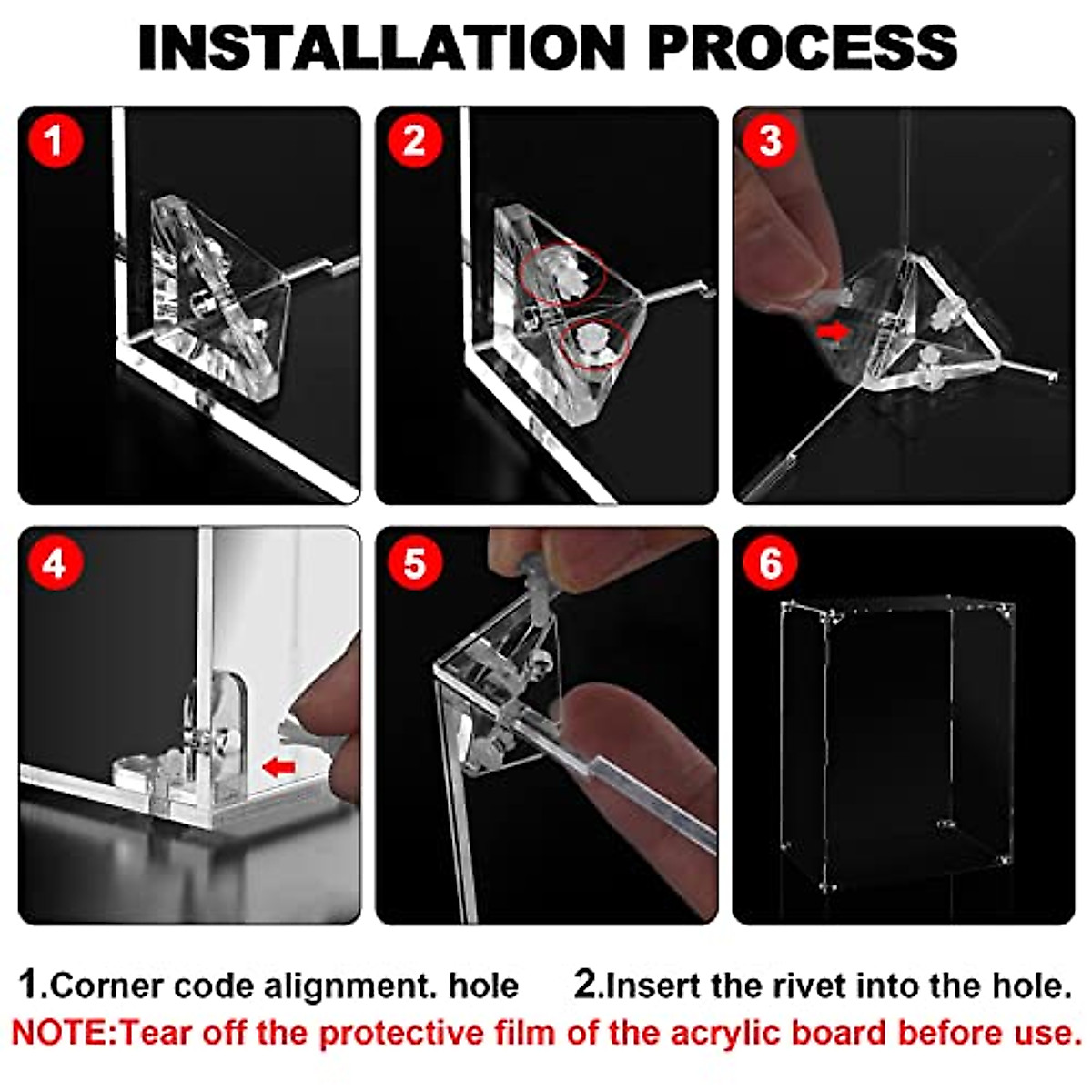 INSTALLATION PROCESS

1

2

3

4

5

6

1.Corner code alignment. hole 2.Insert the rivet into the hole.

NOTE:Tear off the protective film of the acrylic board before use.