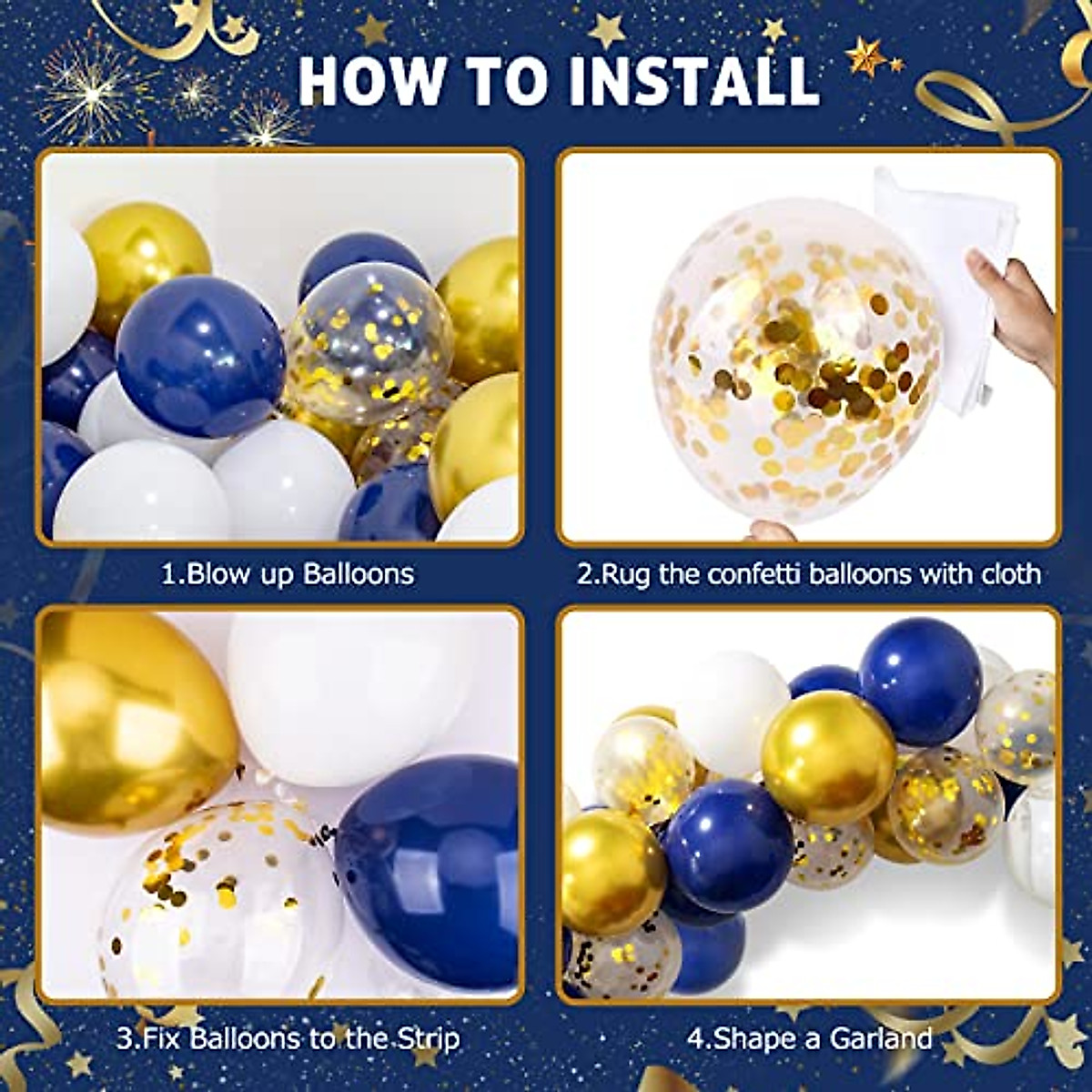 HOW TO INSTALL

1.Blow up Balloons

2.Rug the confetti balloons with cloth

3.Fix Balloons to the Strip

4.Shape a Garland