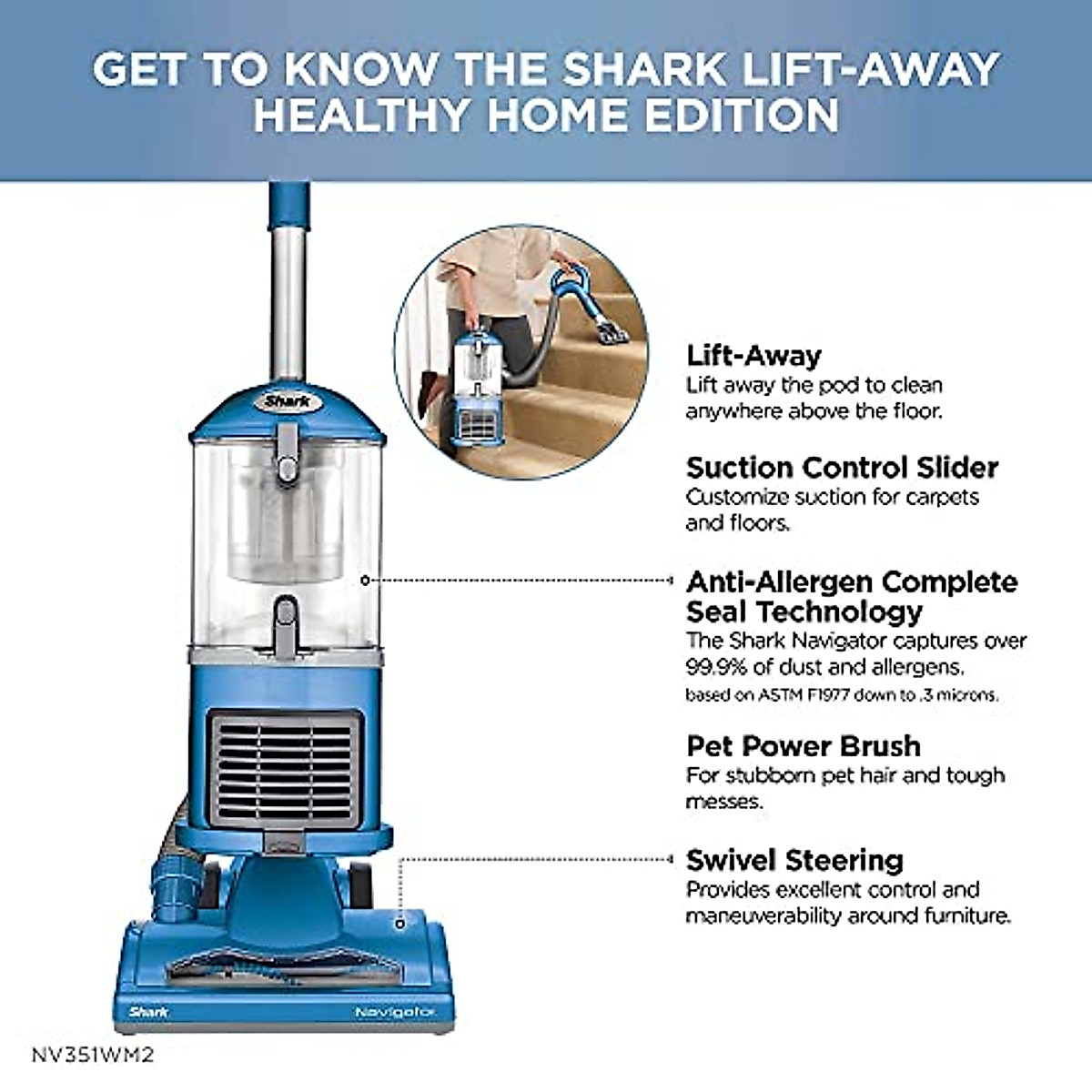 GET TO KNOW THE SHARK LIFT-AWAY HEALTHY HOME EDITION

Shark

Lift-Away
Lift away the pod to clean anywhere above the floor.

Suction Control Slider
Customize suction for carpets and floors.

Anti-Allergen Complete Seal Technology
The Shark Navigator captures over 99.9% of dust and allergens.
based on ASTM F1977 down to .3 microns.

Pet Power Brush
For stubborn pet hair and tough messes.

Swivel Steering
Provides excellent control and maneuverability around furniture.

Shark
Navigator

NV351WM2