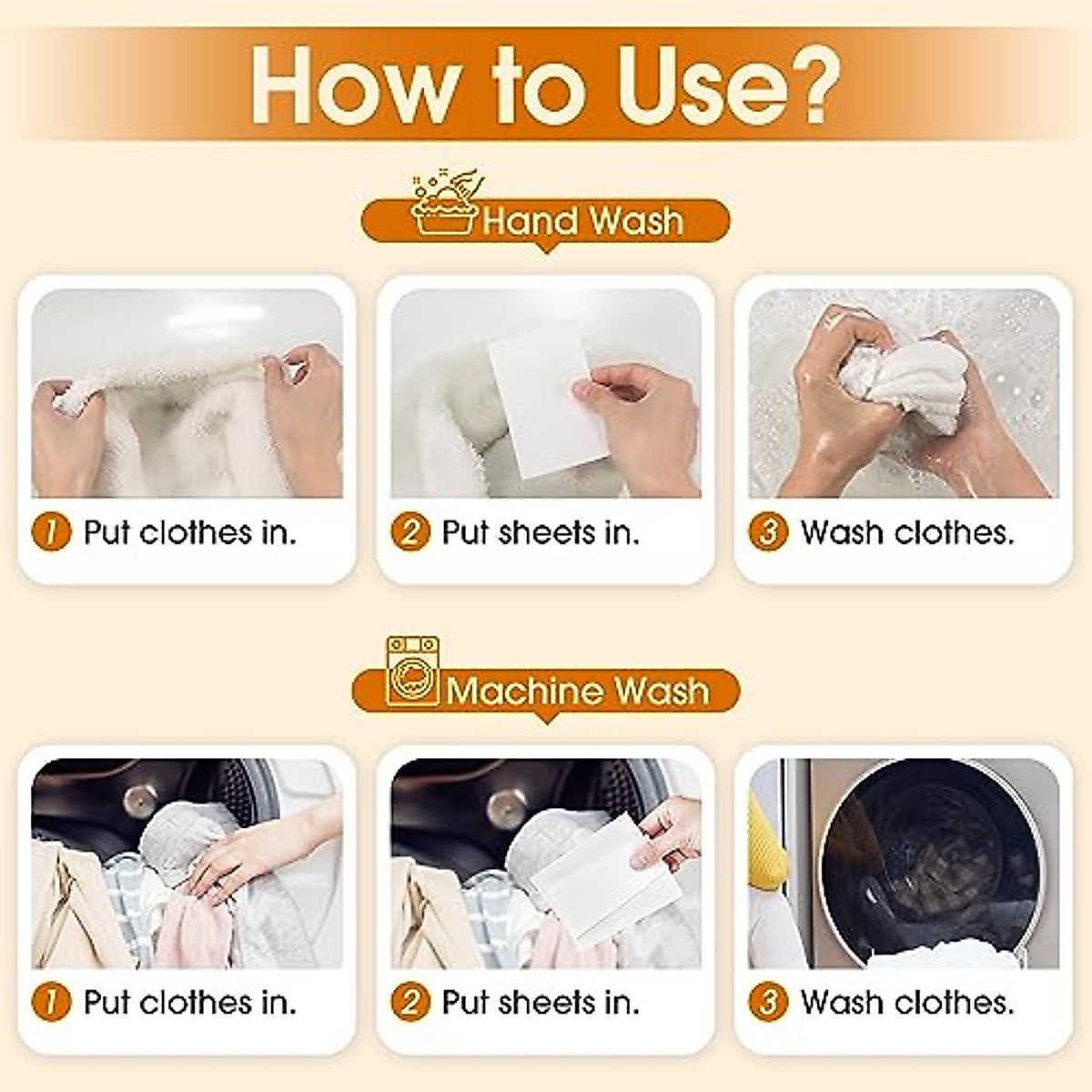 How to Use?

Hand Wash

1 Put clothes in.

2 Put sheets in.

3 Wash clothes.

Machine Wash

1 Put clothes in.

2 Put sheets in.

3 Wash clothes.