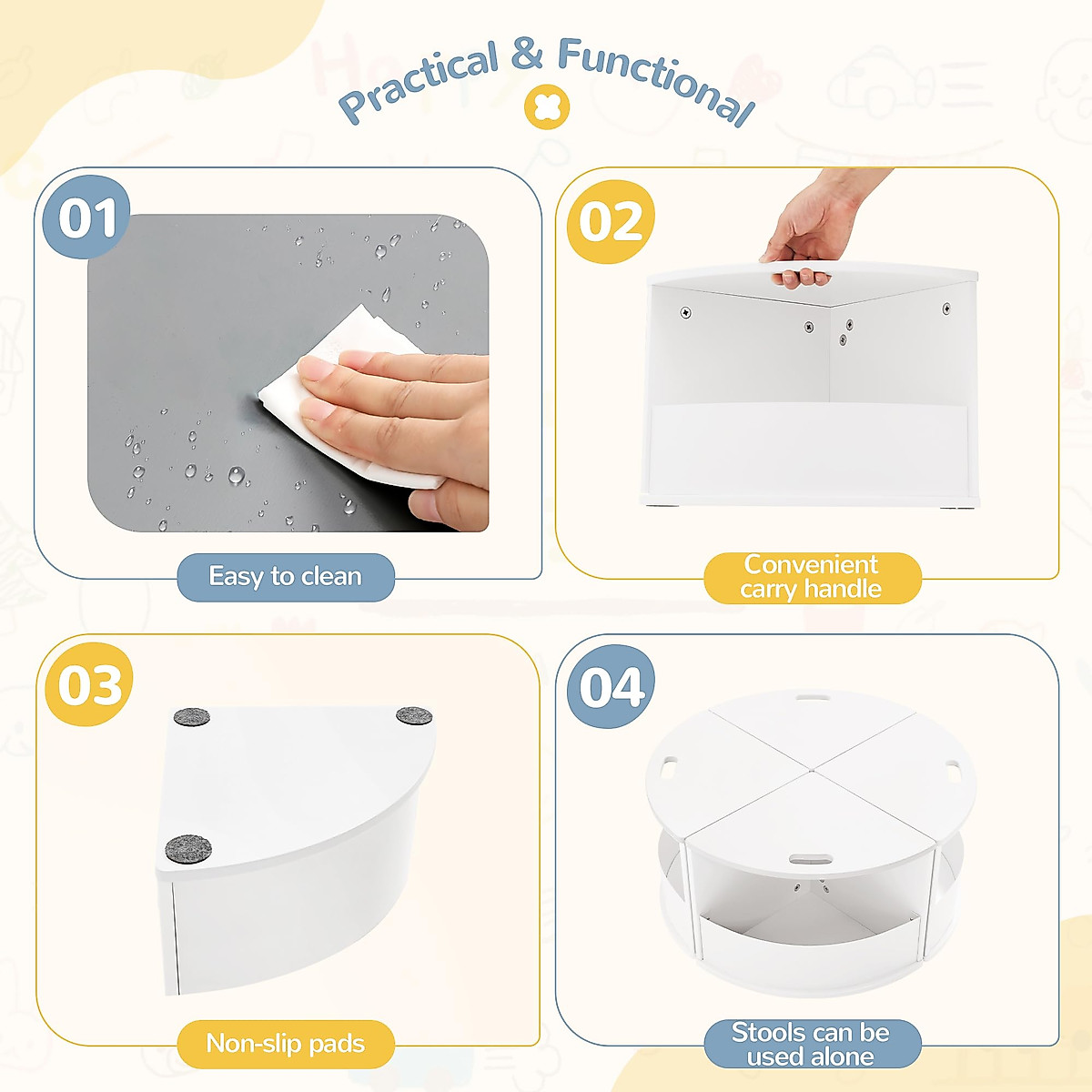 Practical & Functional

01

Easy to clean

02

Convenient carry handle

03

Non-slip pads

04

Stools can be used alone