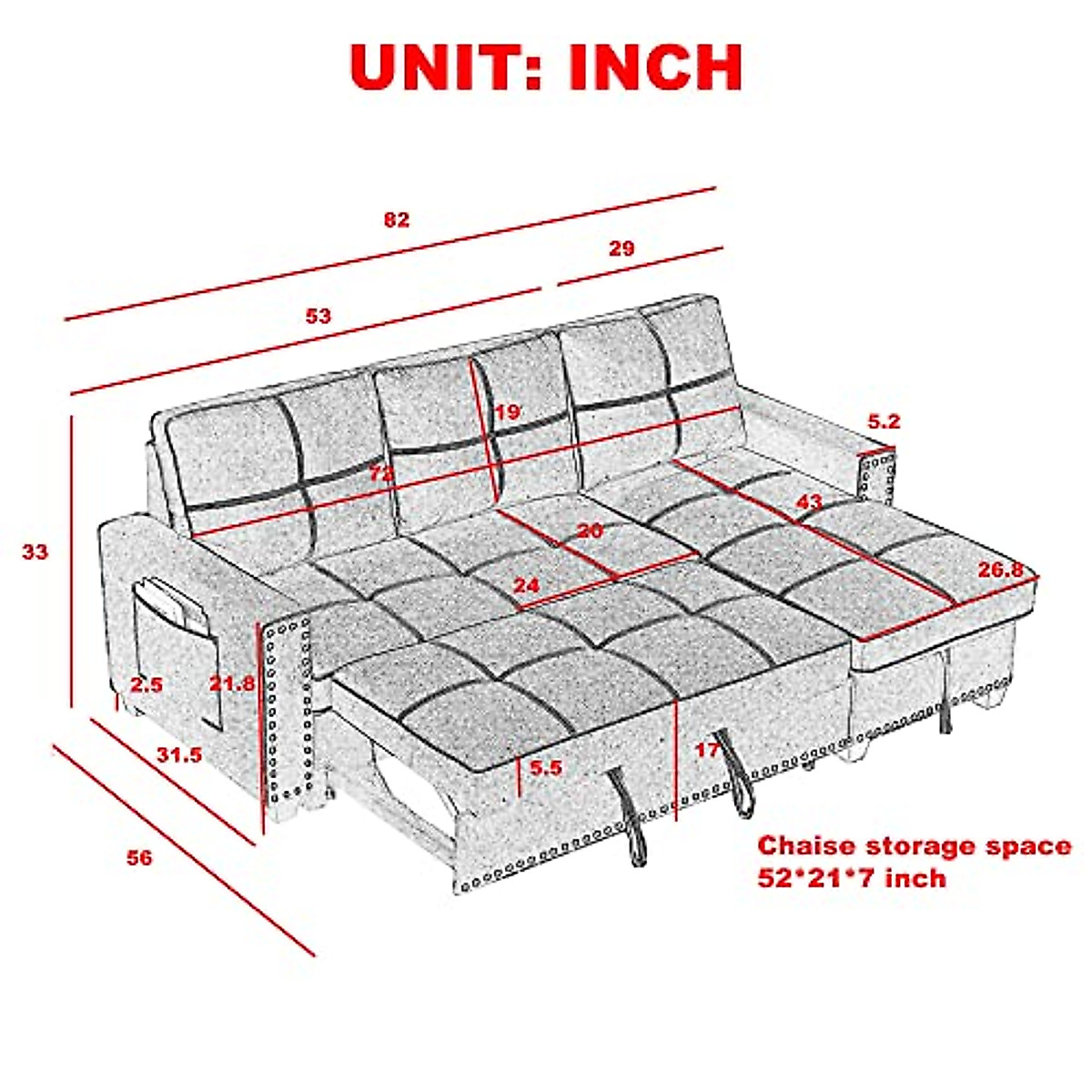 UNIT: INCH

82

29

53

19

5.2

72

43

20

33

24

26.8

2.5

21.8

31.5

5.5

17

56

Chaise storage space
52*21*7 inch