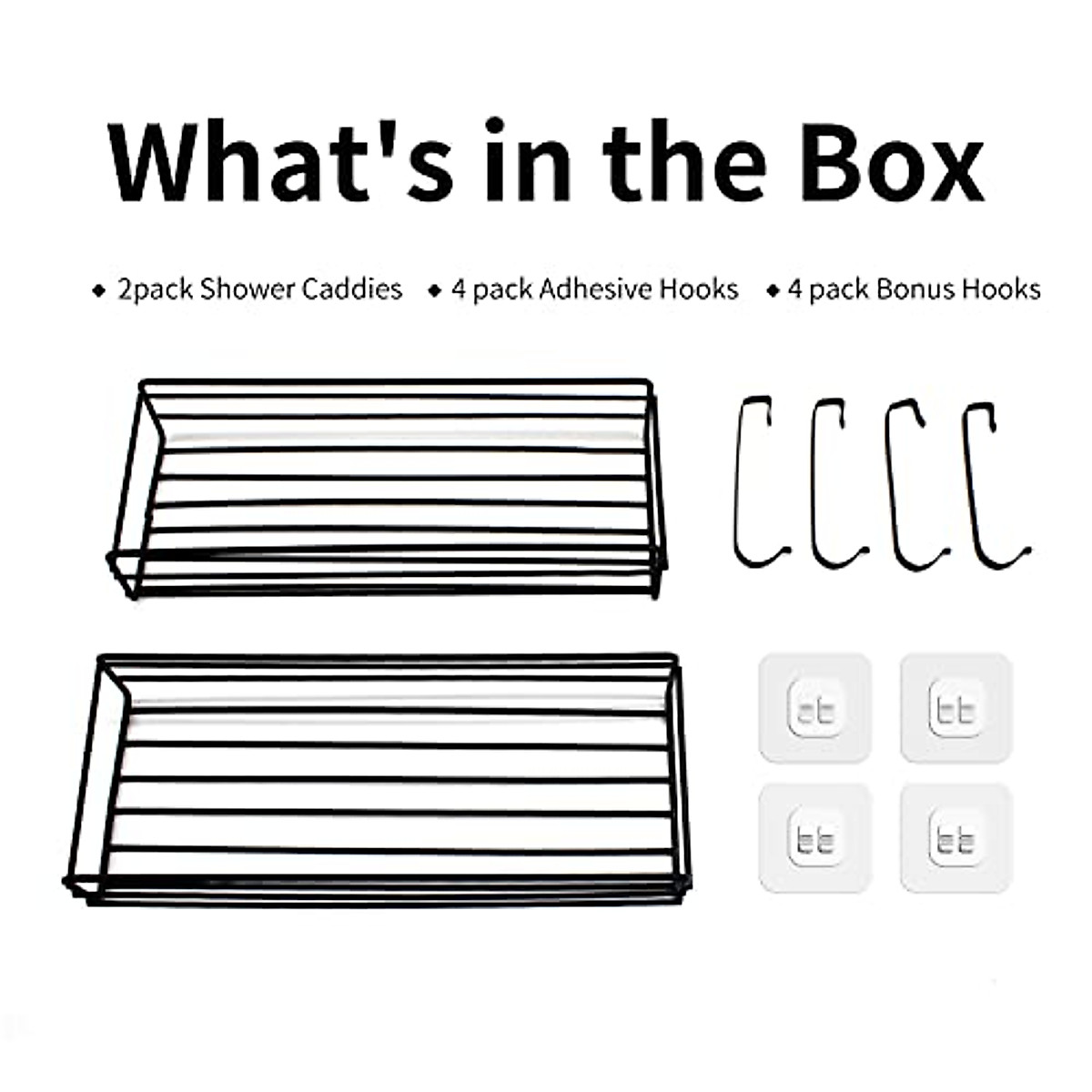 What's in the Box

◆ 2pack Shower Caddies ◆ 4 pack Adhesive Hooks ◆ 4 pack Bonus Hooks