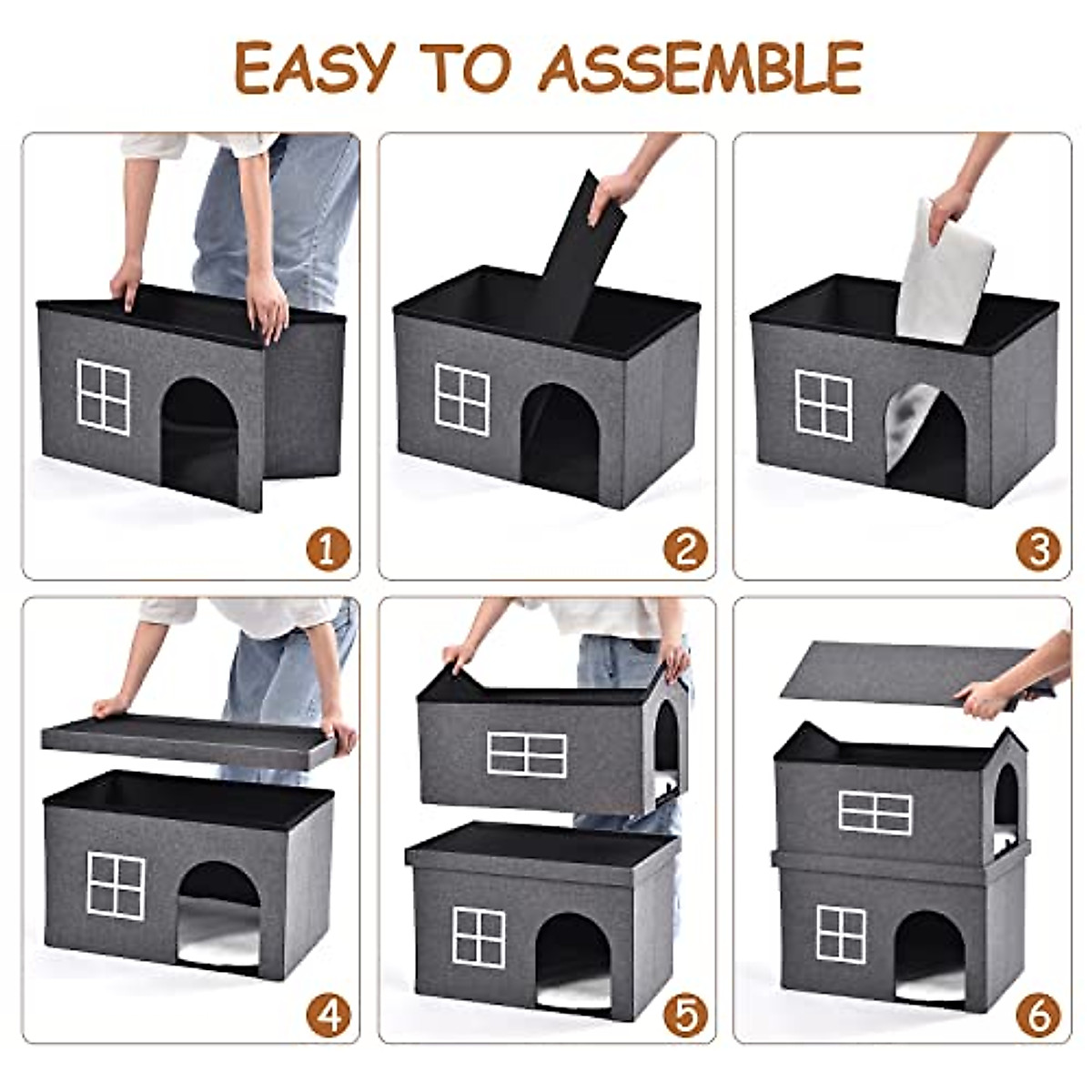 EASY TO ASSEMBLE

1

2

3

4

5

6