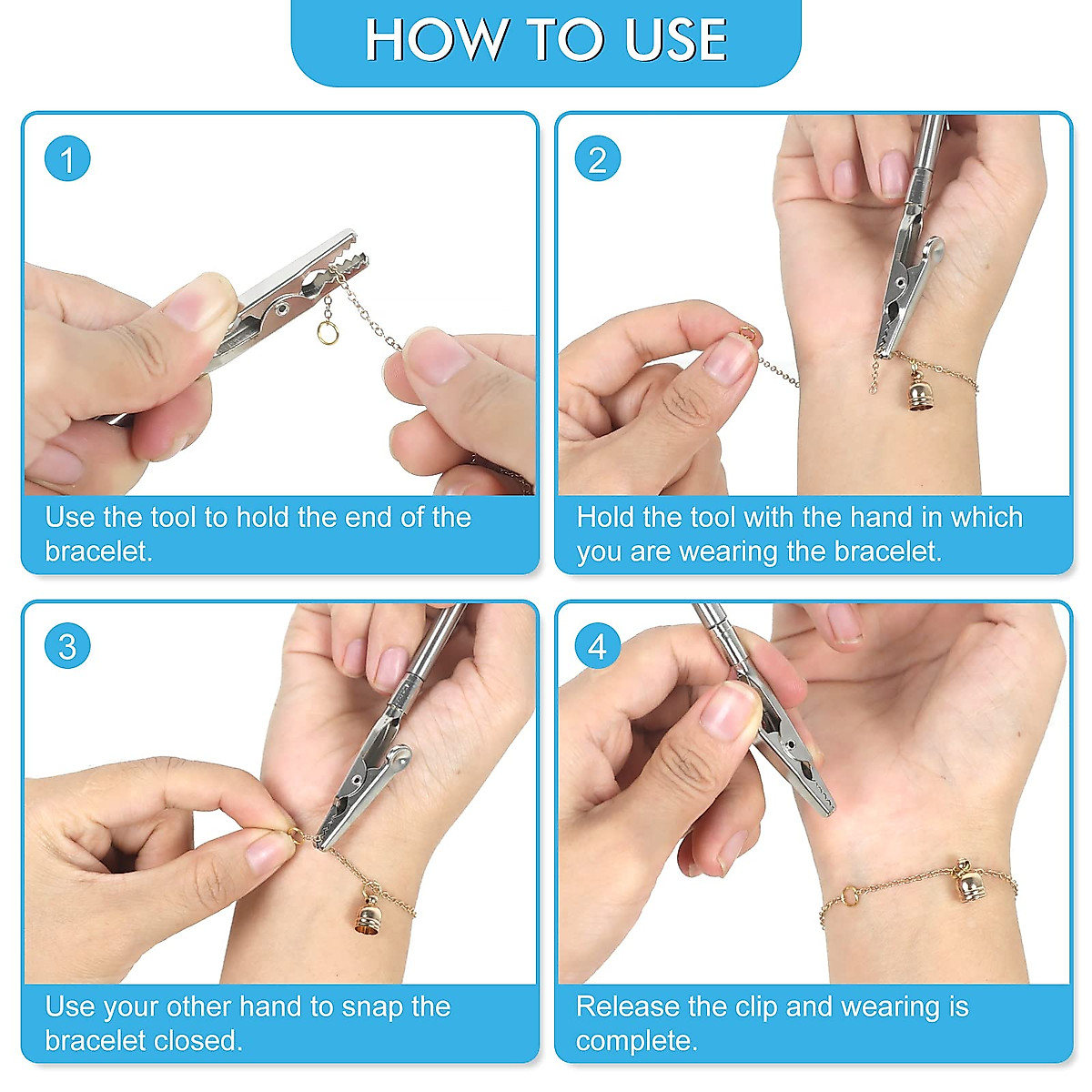 HOW TO USE

1

Use the tool to hold the end of the bracelet.

2

Hold the tool with the hand in which you are wearing the bracelet.

3

Use your other hand to snap the bracelet closed.

4

Release the clip and wearing is complete.