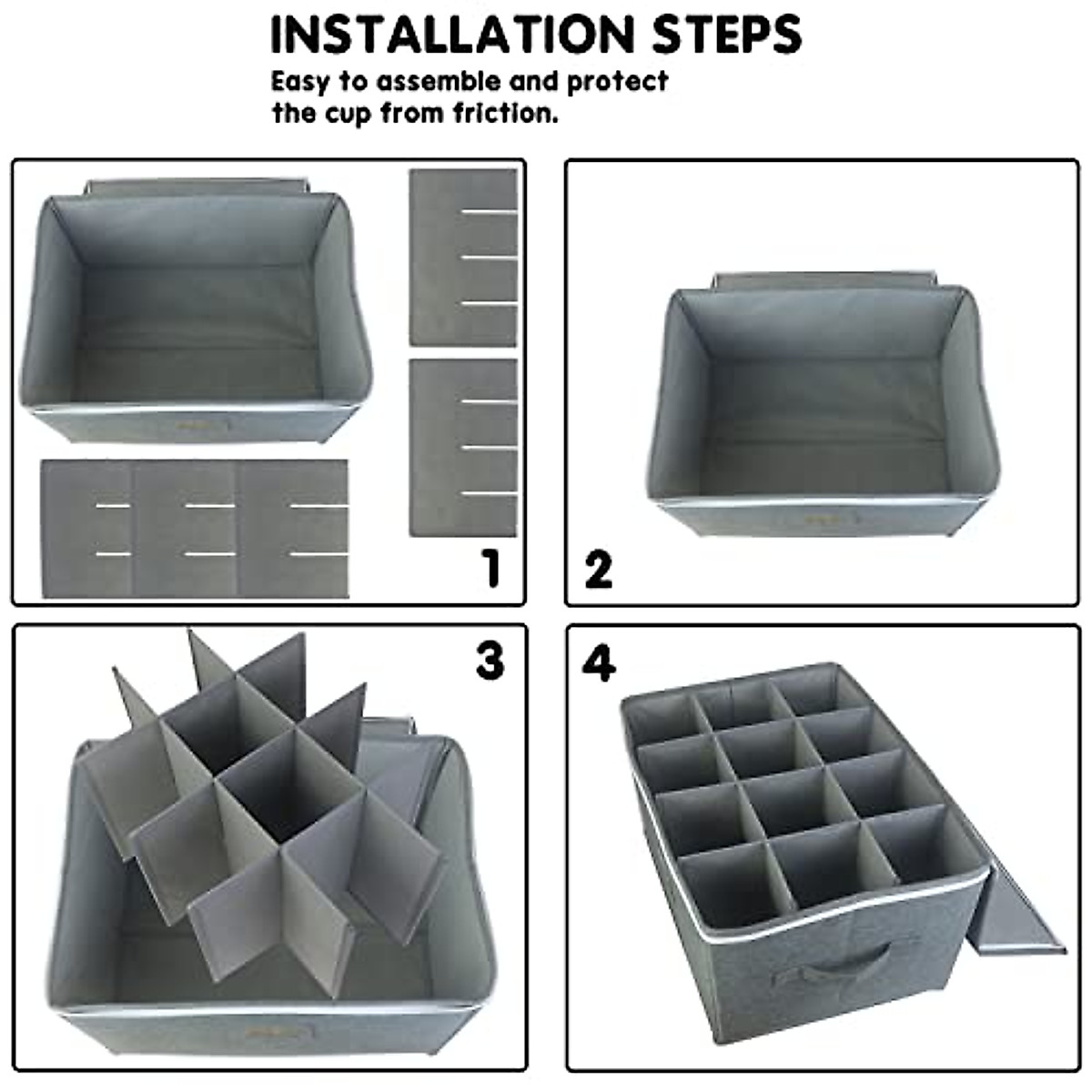 INSTALLATION STEPS
Easy to assemble and protect the cup from friction.

1

2

3

4