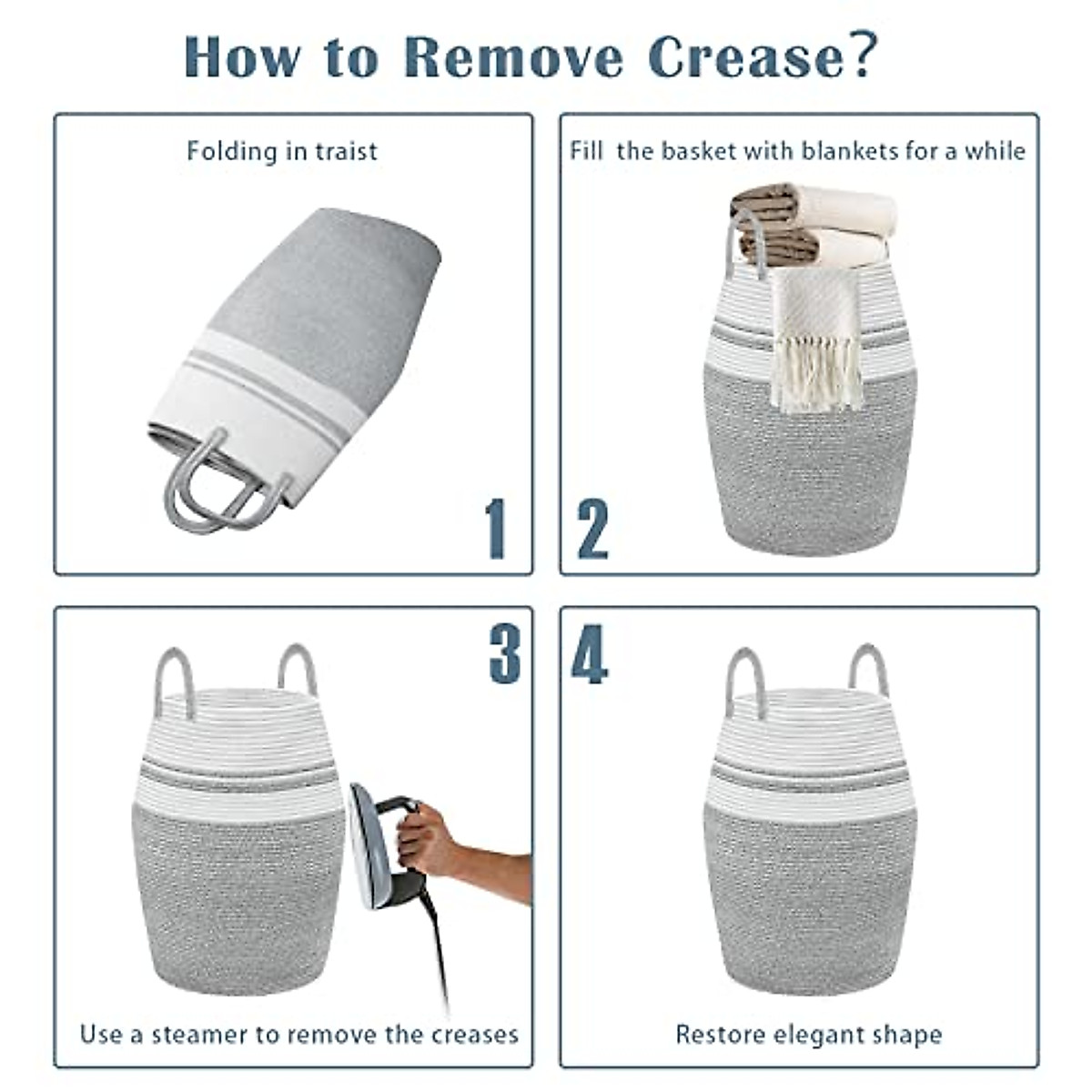 How to Remove Crease?

Folding in traist

1

Fill the basket with blankets for a while

2

3

Use a steamer to remove the creases

4

Restore elegant shape