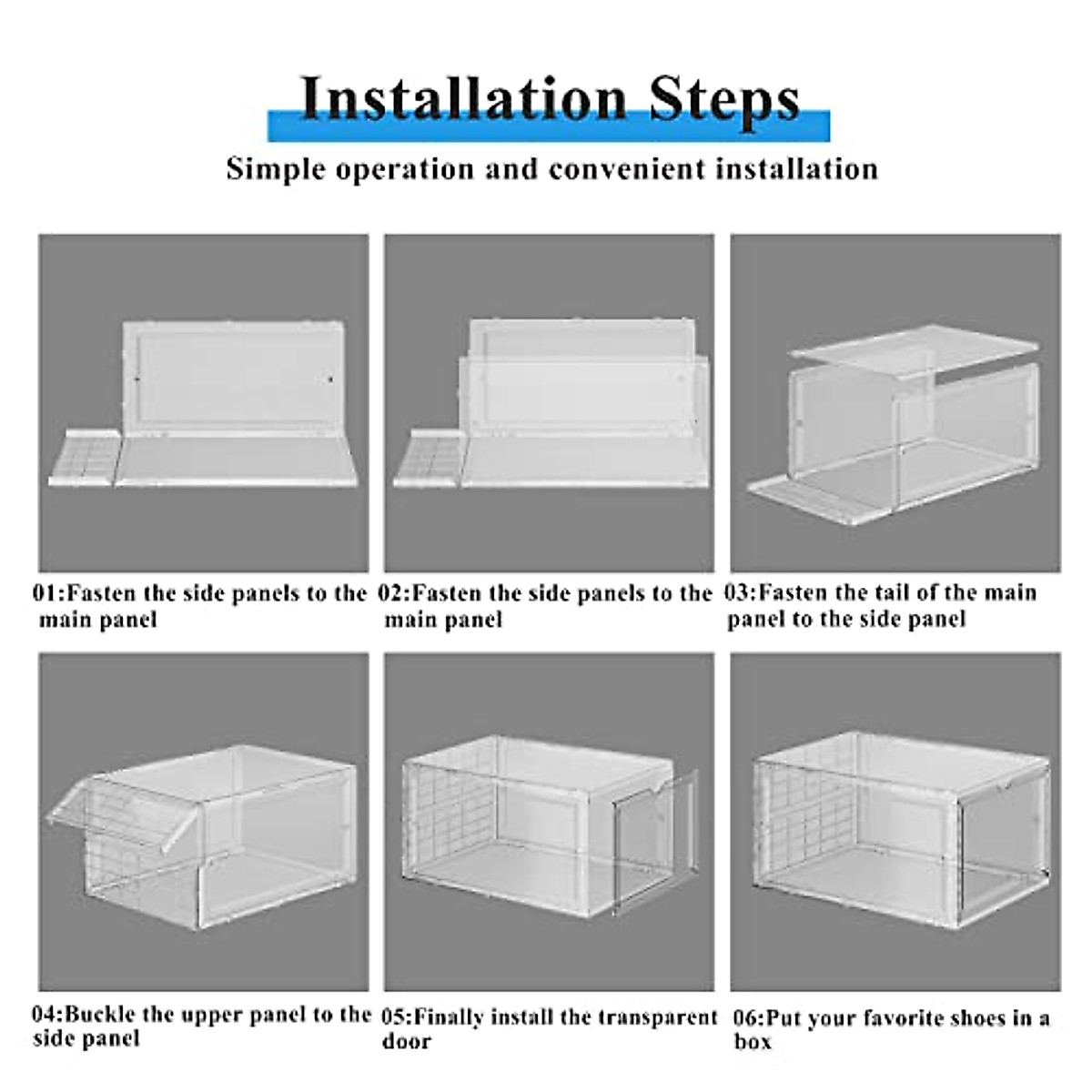 Installation Steps

Simple operation and convenient installation

01:Fasten the side panels to the main panel

02:Fasten the side panels to the main panel

03:Fasten the tail of the main panel to the side panel

04:Buckle the upper panel to the side panel

05:Finally install the transparent door

06:Put your favorite shoes in a box