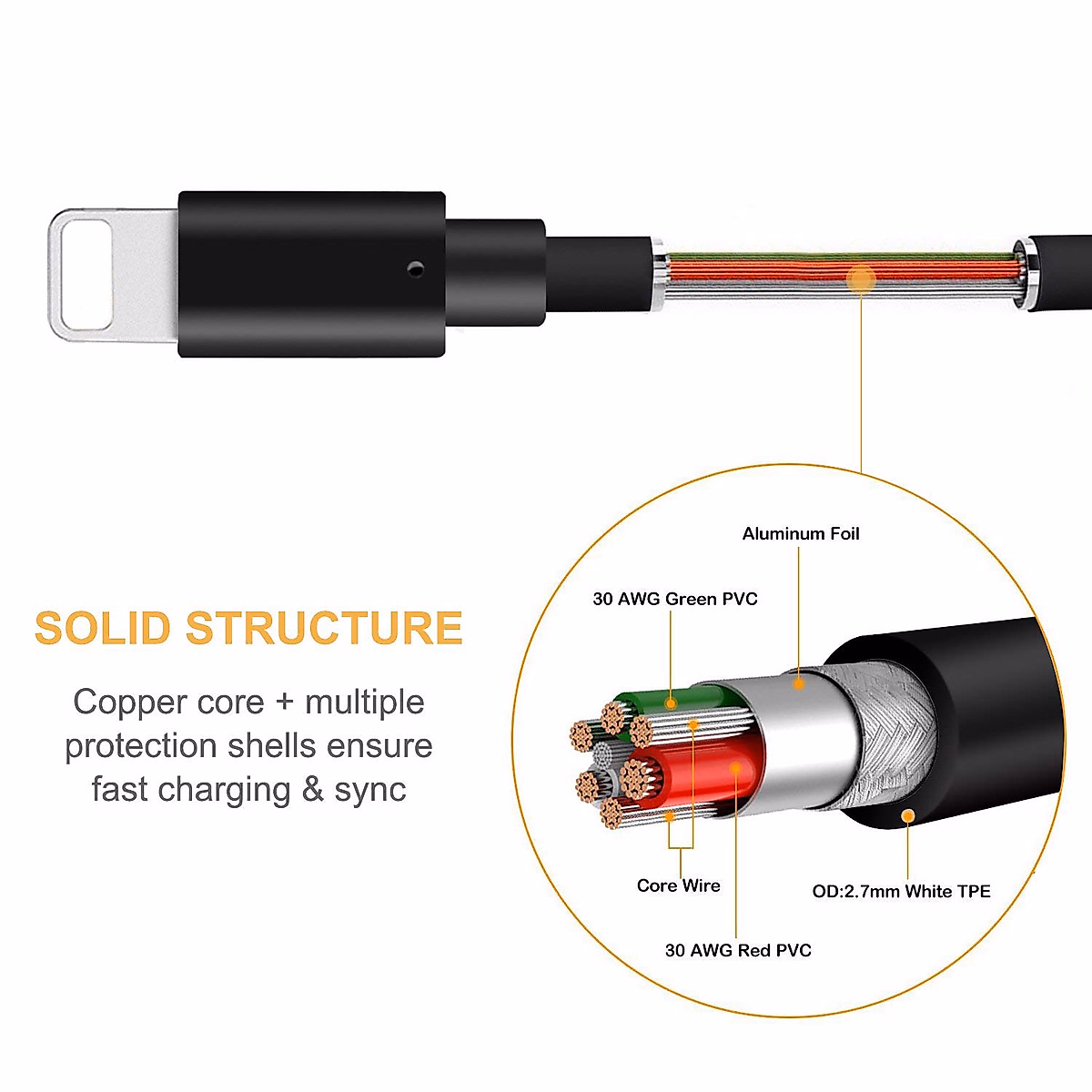 SOLID STRUCTURE

Copper core + multiple protection shells ensure fast charging & sync

Aluminum Foil

30 AWG Green PVC

Core Wire

OD:2.7mm White TPE

30 AWG Red PVC