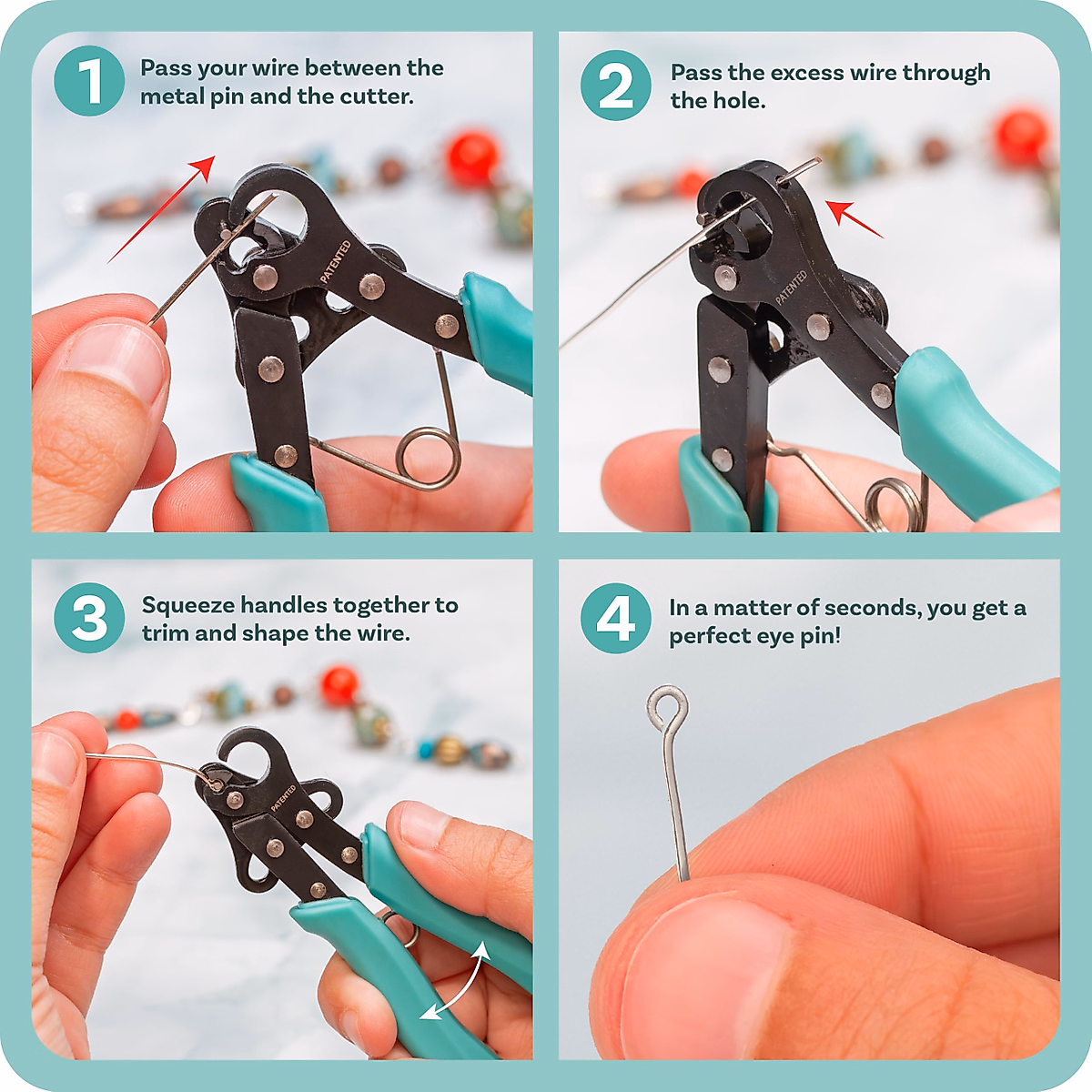 1 Pass your wire between the metal pin and the cutter.

PATENTED

2 Pass the excess wire through the hole.

PATENTED

3 Squeeze handles together to trim and shape the wire.

PATENTED

4 In a matter of seconds, you get a perfect eye pin!