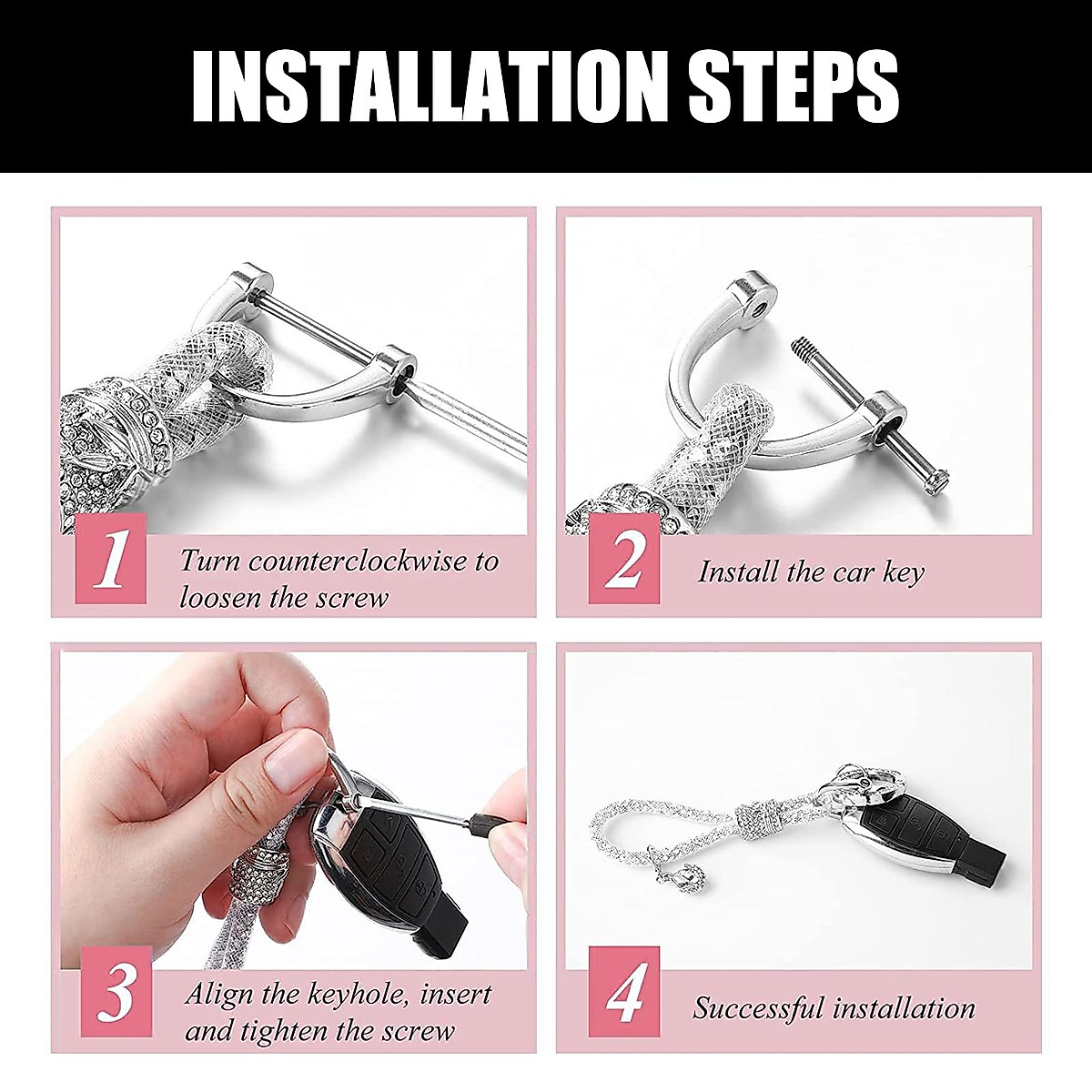 INSTALLATION STEPS

1 Turn counterclockwise to loosen the screw

2 Install the car key

3 Align the keyhole, insert and tighten the screw

4 Successful installation