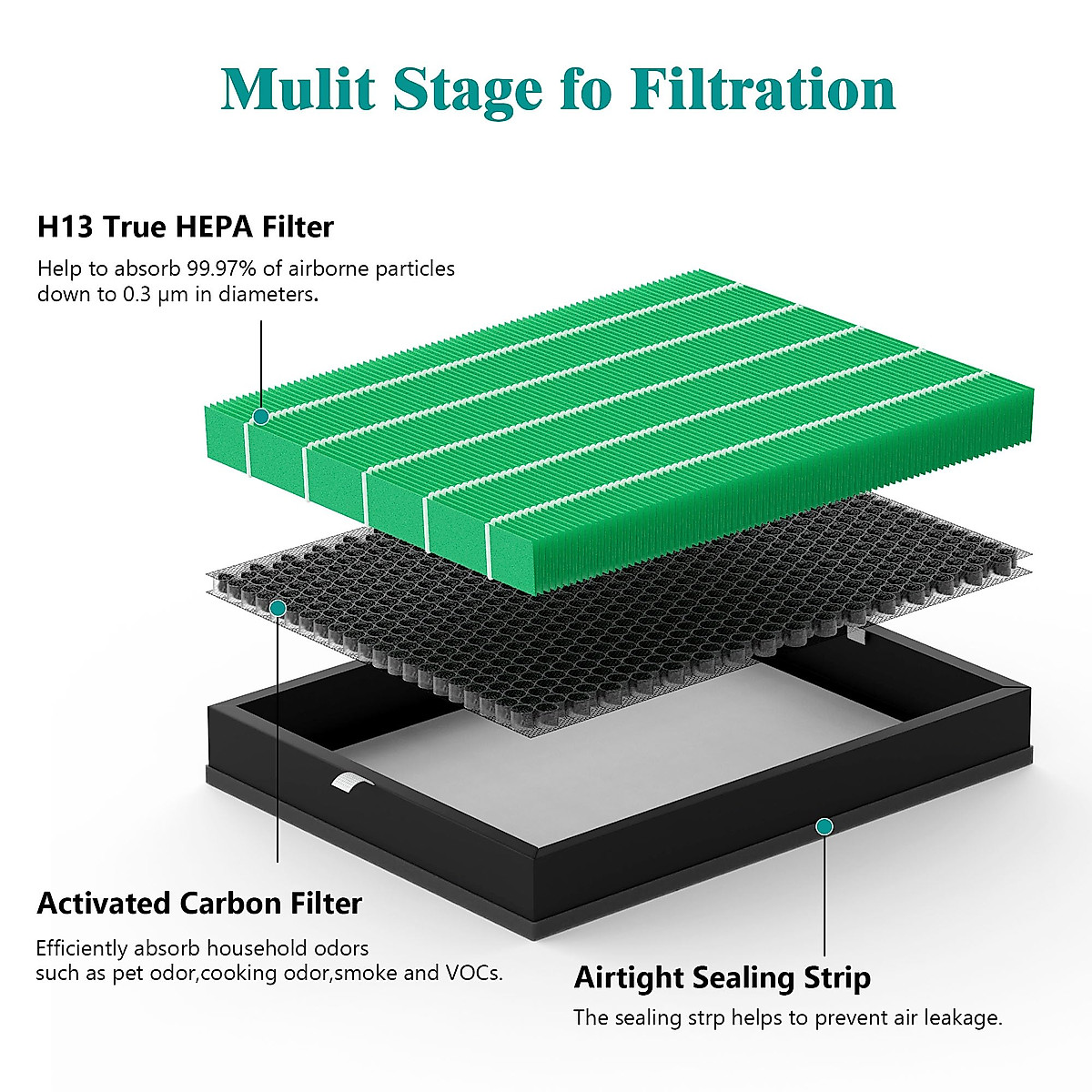 Mulit Stage fo Filtration

H13 True HEPA Filter

Help to absorb 99.97% of airborne particles down to 0.3 μm in diameters.

Activated Carbon Filter

Efficiently absorb household odors such as pet odor,cooking odor,smoke and VOCs.

Airtight Sealing Strip

The sealing strp helps to prevent air leakage.