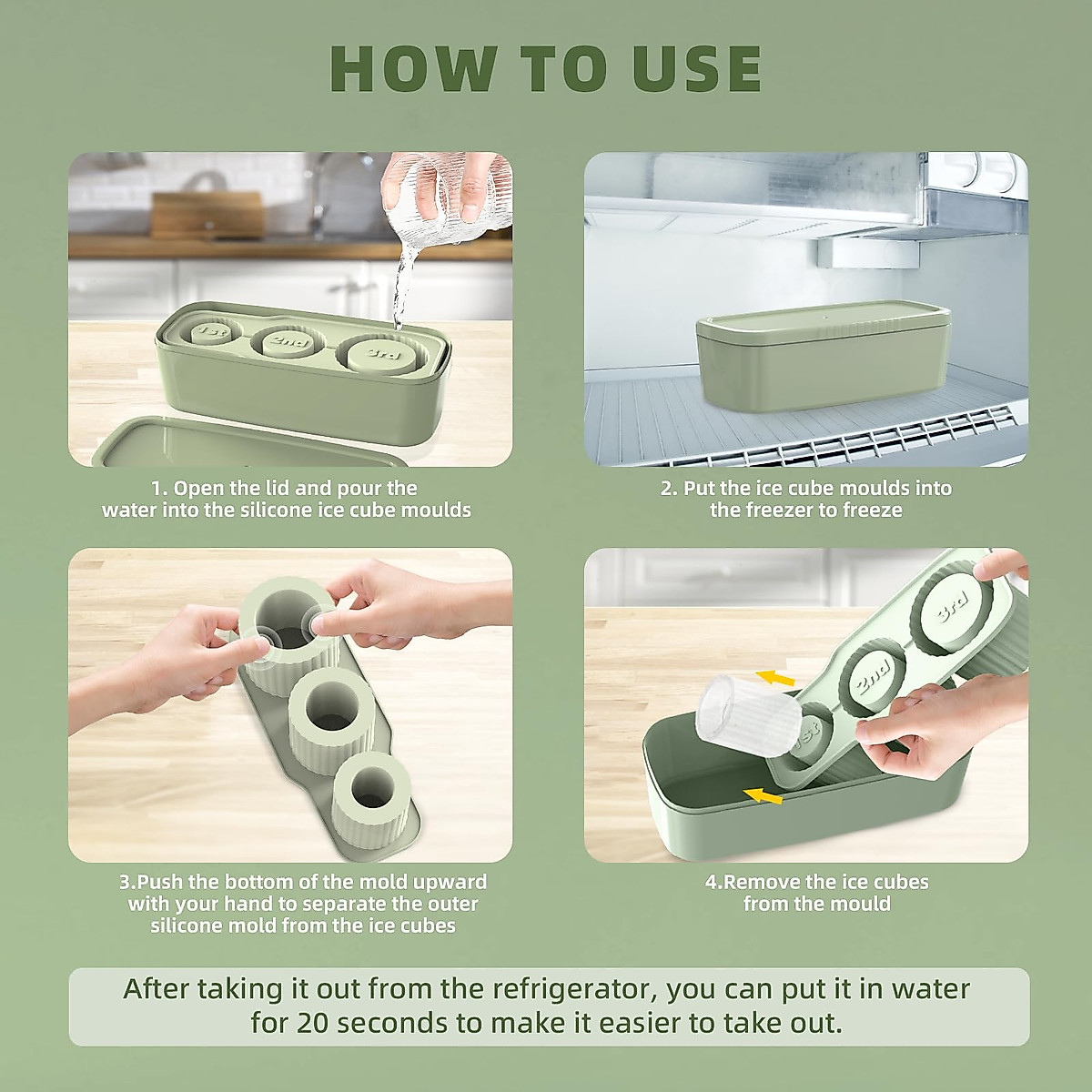 HOW TO USE

1st 2nd 3rd

1. Open the lid and pour the water into the silicone ice cube moulds

2. Put the ice cube moulds into the freezer to freeze

3.Push the bottom of the mold upward with your hand to separate the outer silicone mold from the ice cubes

3rd 2nd 1st

4.Remove the ice cubes from the mould

After taking it out from the refrigerator, you can put it in water for 20 seconds to make it easier to take out.