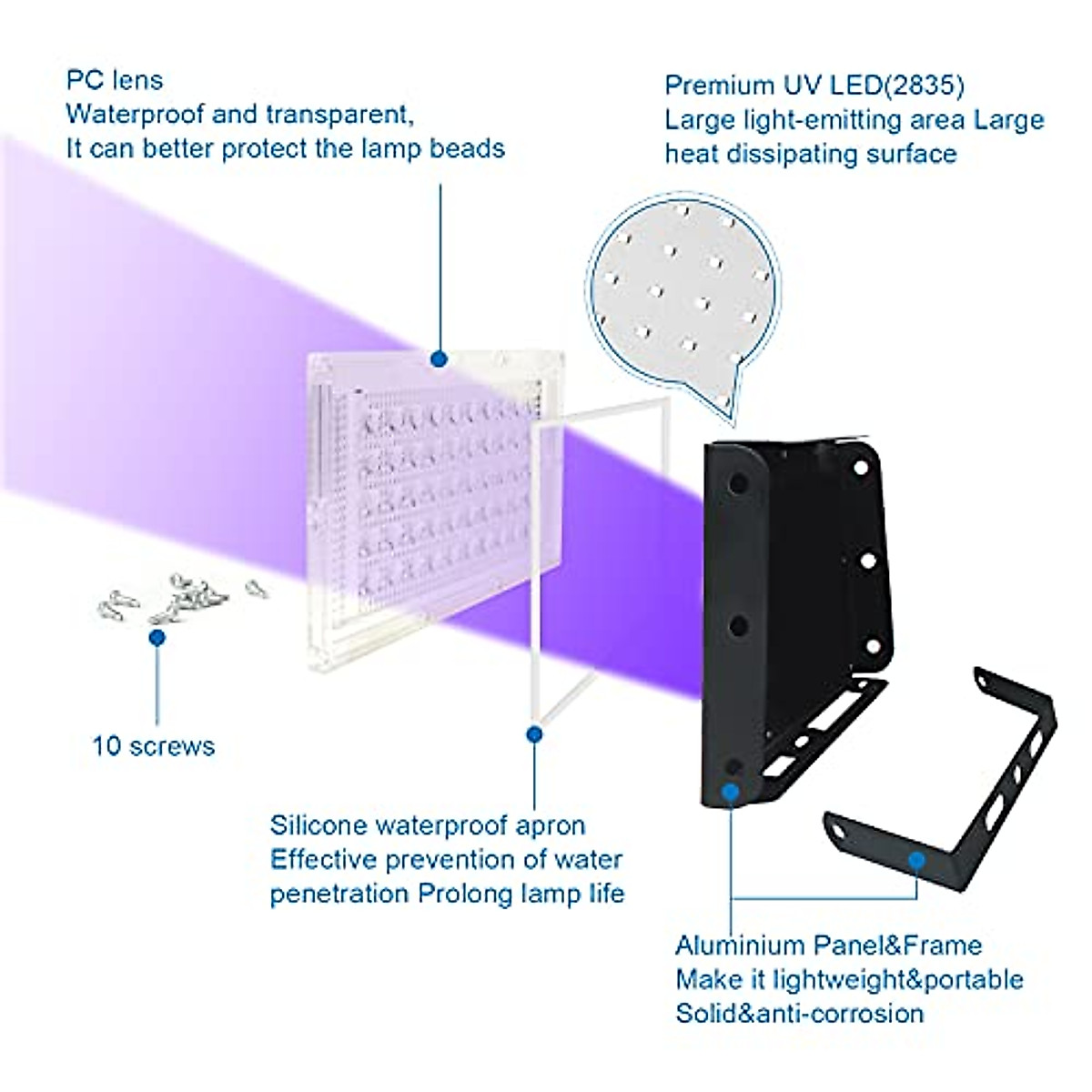 PC lens
Waterproof and transparent,
It can better protect the lamp beads

Premium UV LED(2835)
Large light-emitting area Large heat dissipating surface

10 screws

Silicone waterproof apron
Effective prevention of water penetration Prolong lamp life

Aluminium Panel&Frame
Make it lightweight&portable
Solid&anti-corrosion