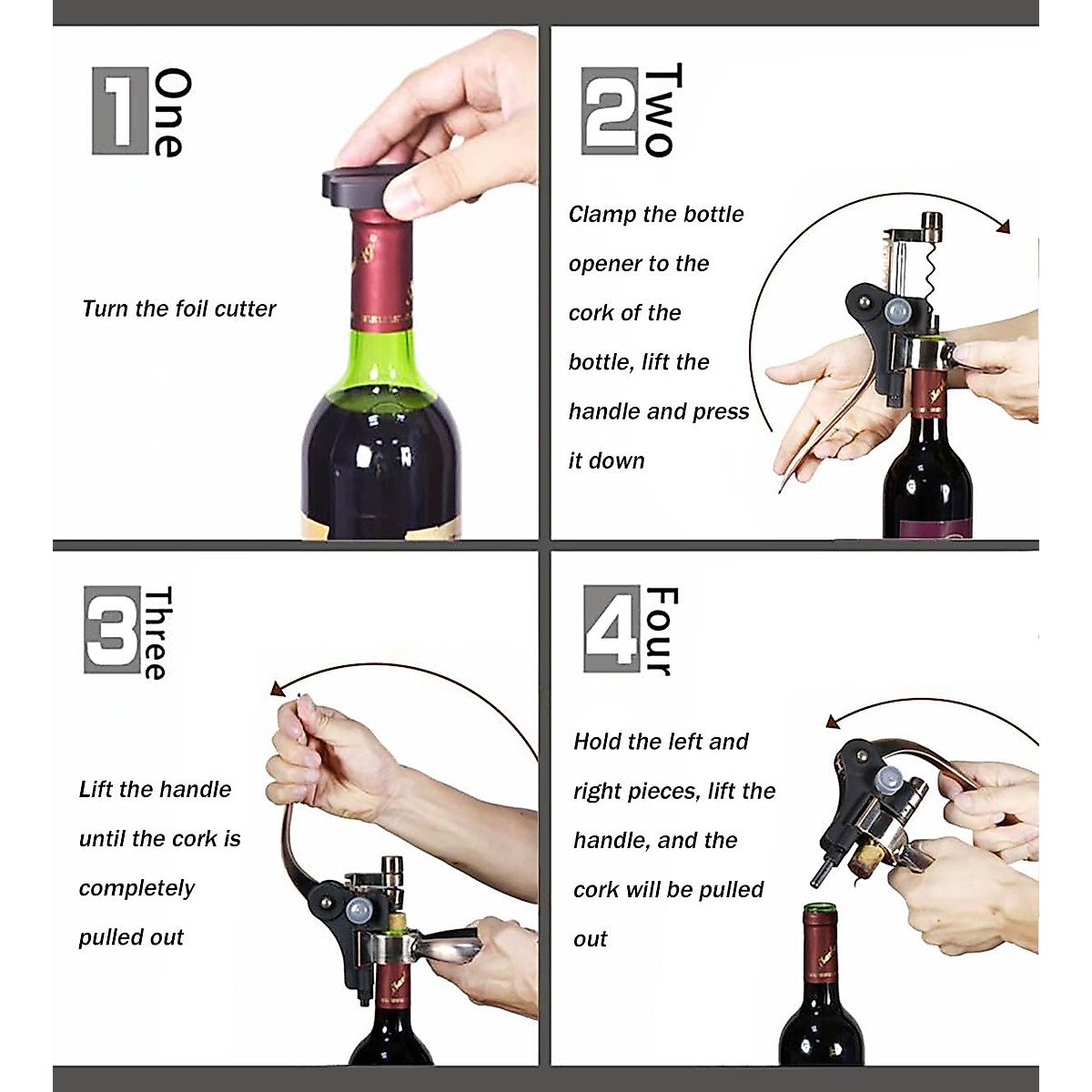 1 One

Turn the foil cutter

2 Two

Clamp the bottle opener to the cork of the bottle, lift the handle and press it down

3 Three

Lift the handle until the cork is completely pulled out

4 Four

Hold the left and right pieces, lift the handle, and the cork will be pulled out